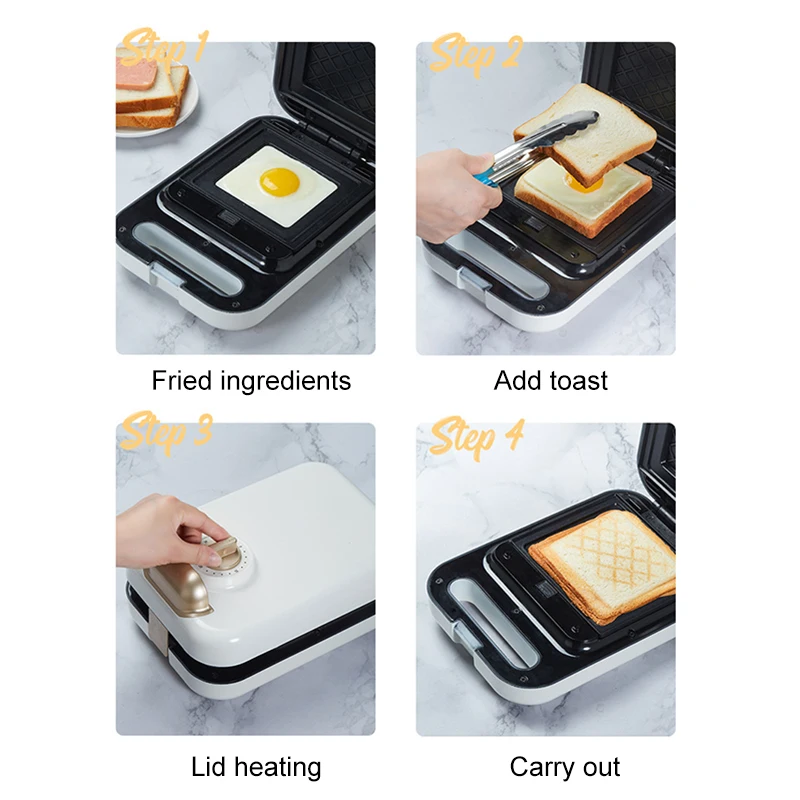 Step 1

Fried ingredients

Step 2

Add toast

Step 3

Lid heating

Step 4

Carry out