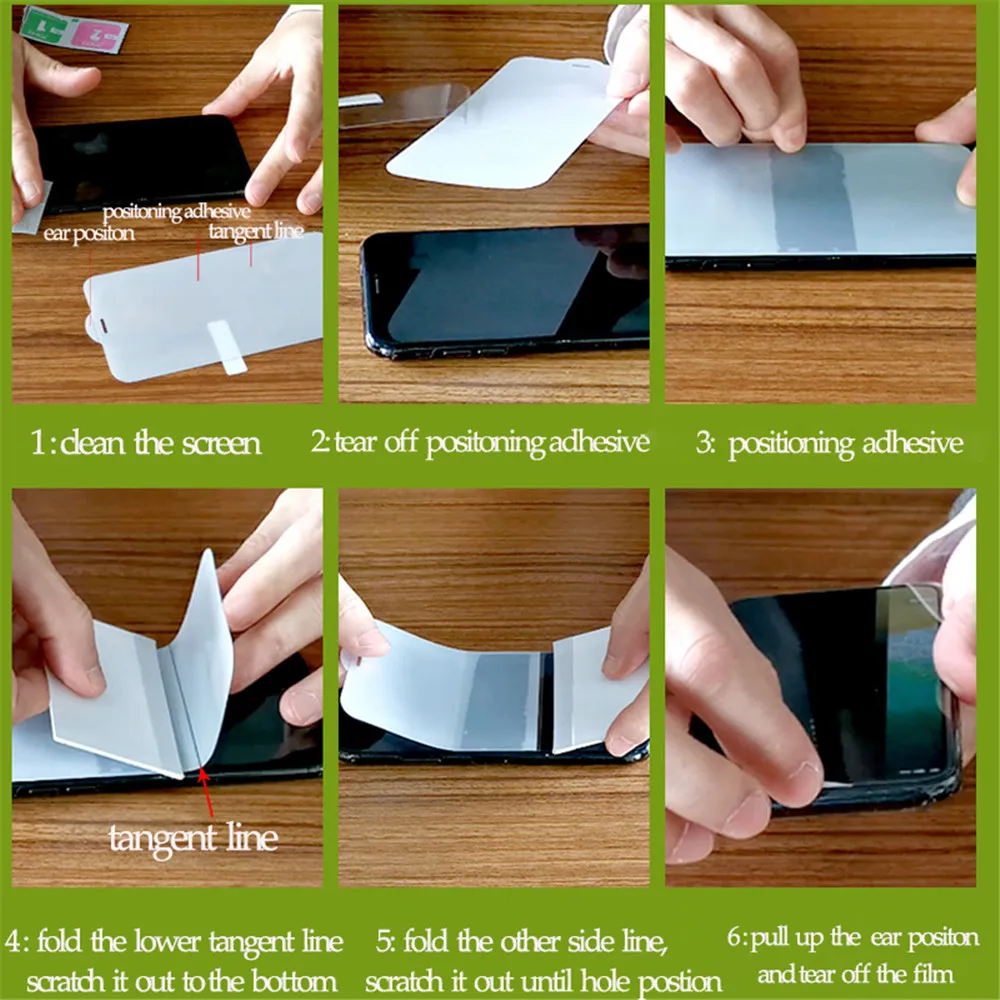 positoning adhesive
ear positon
tangent line

1: clean the screen

2: tear off positoning adhesive

3: positioning adhesive

tangent line

4: fold the lower tangent line scratch it out to the bottom

5: fold the other side line, scratch it out until hole postion

6: pull up the ear positon and tear off the film