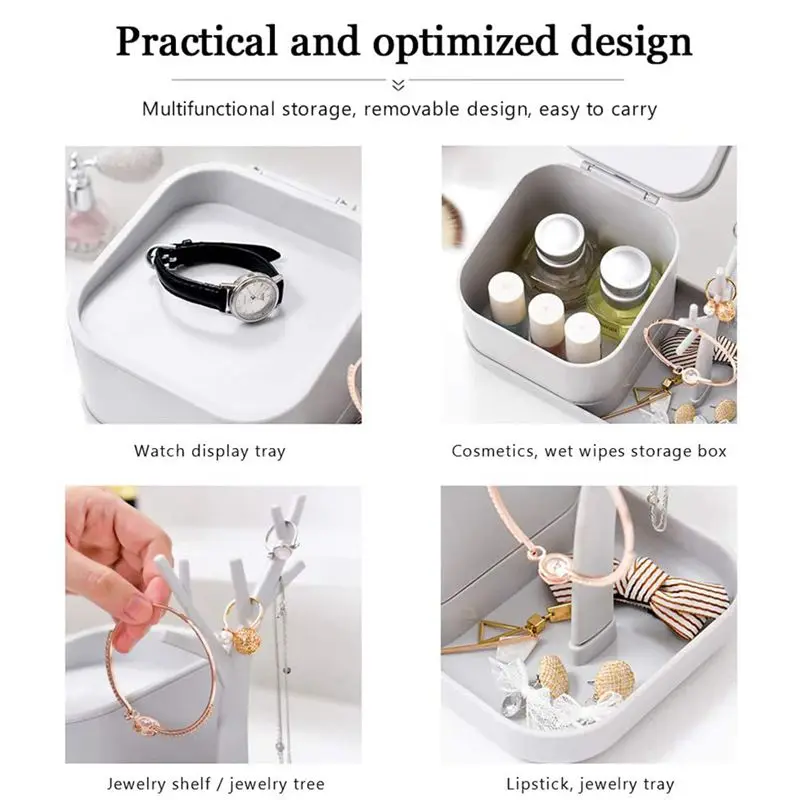 Practical and optimized design

Multifunctional storage, removable design, easy to carry

Watch display tray

Cosmetics, wet wipes storage box

Jewelry shelf / jewelry tree

Lipstick, jewelry tray