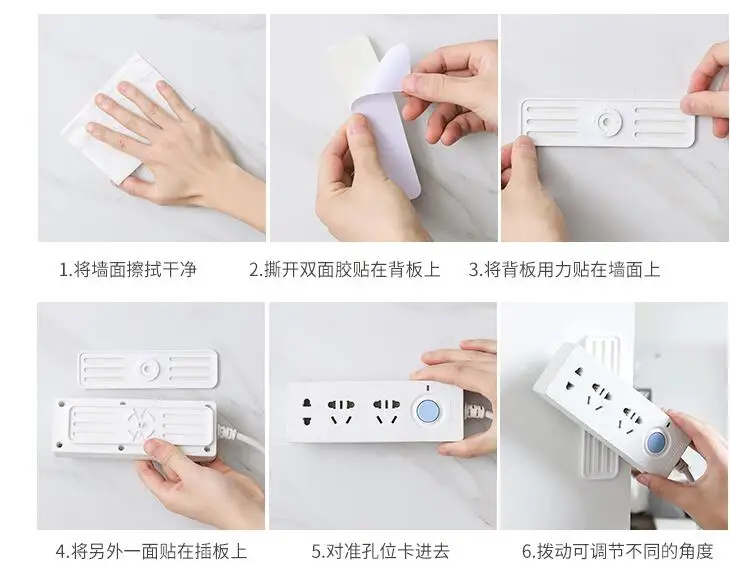 1.将墙面擦拭干净

2.撕开双面胶贴在背板上

3.将背板用力贴在墙面上

4.将另外一面贴在插板上

5.对准孔位卡进去

6.拨动可调节不同的角度