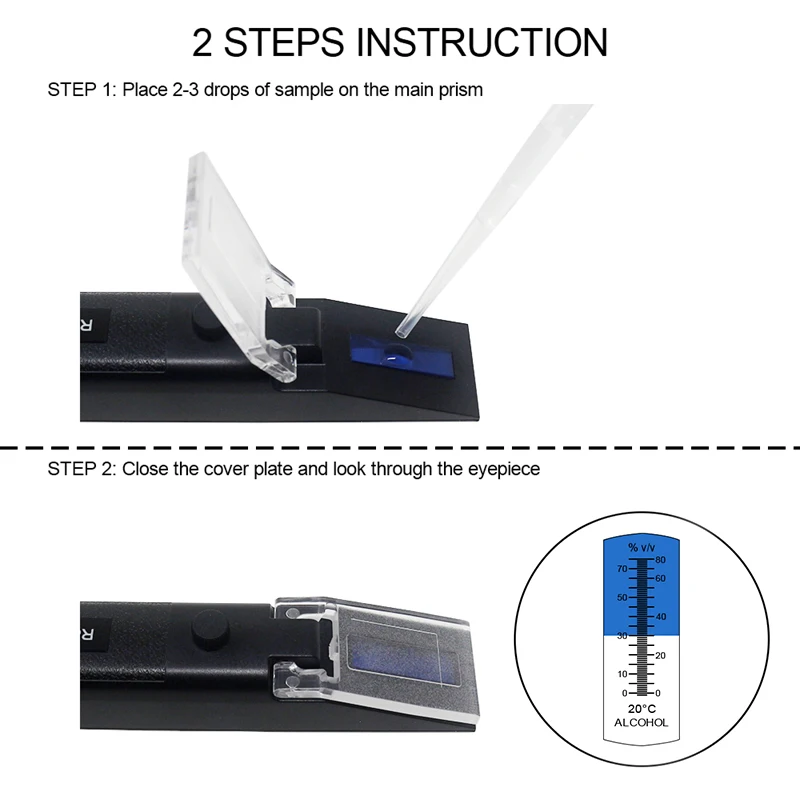 2 STEPS INSTRUCTION

STEP 1: Place 2-3 drops of sample on the main prism

R

STEP 2: Close the cover plate and look through the eyepiece

R

% v/v
70
50
30
10
0
80
60
40
20
0
20°C
ALCOHOL