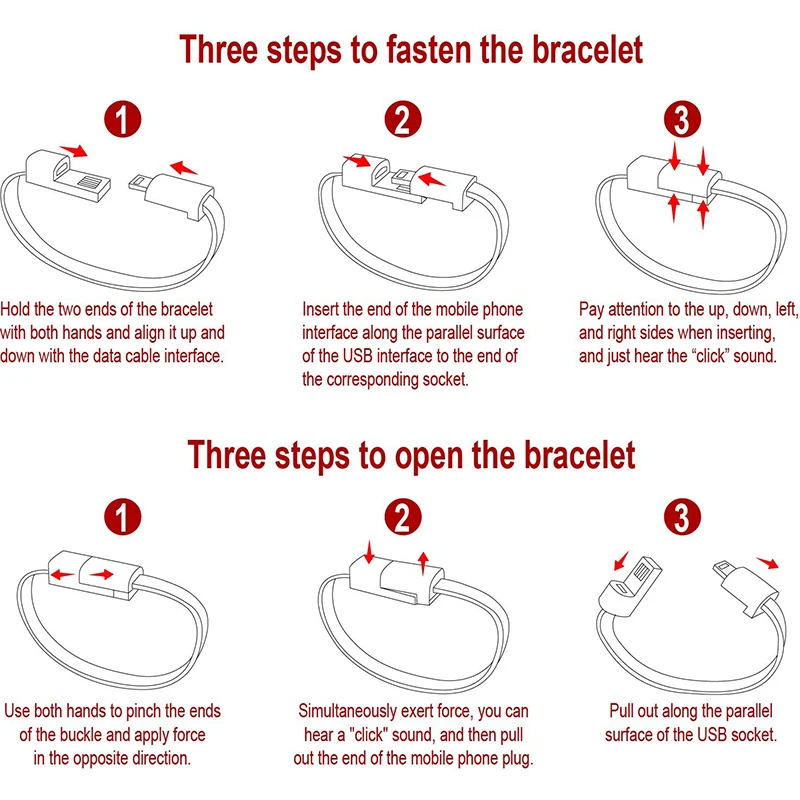 Three steps to fasten the bracelet

1

Hold the two ends of the bracelet with both hands and align it up and down with the data cable interface.

2

Insert the end of the mobile phone interface along the parallel surface of the USB interface to the end of the corresponding socket.

3

Pay attention to the up, down, left, and right sides when inserting, and just hear the “click” sound.

Three steps to open the bracelet

1

Use both hands to pinch the ends of the buckle and apply force in the opposite direction.

2

Simultaneously exert force, you can hear a "click" sound, and then pull out the end of the mobile phone plug.

3

Pull out along the parallel surface of the USB socket.