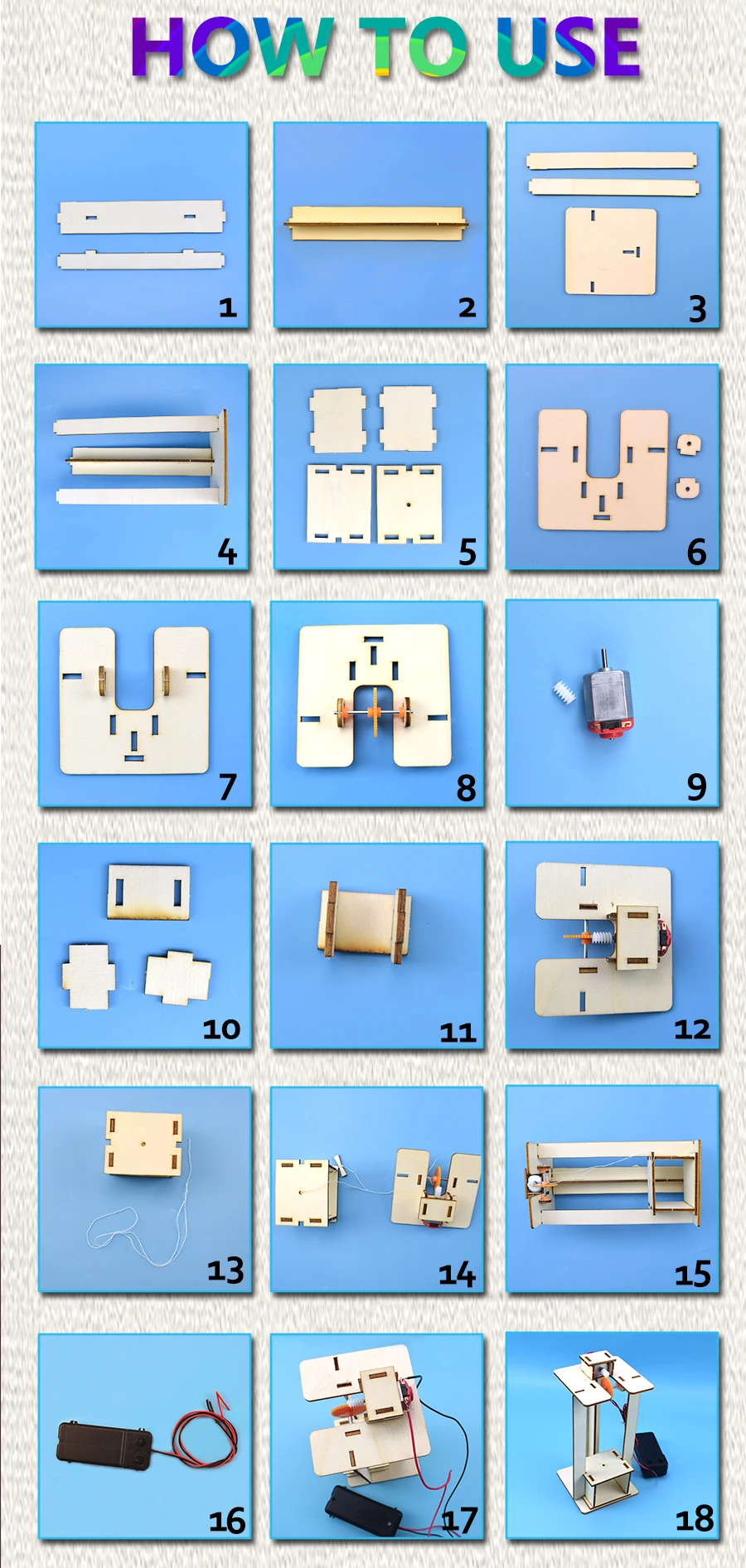 HOW TO USE

1

2

3

4

5

6

7

8

9

10

11

12

13

14

15

16

17

18