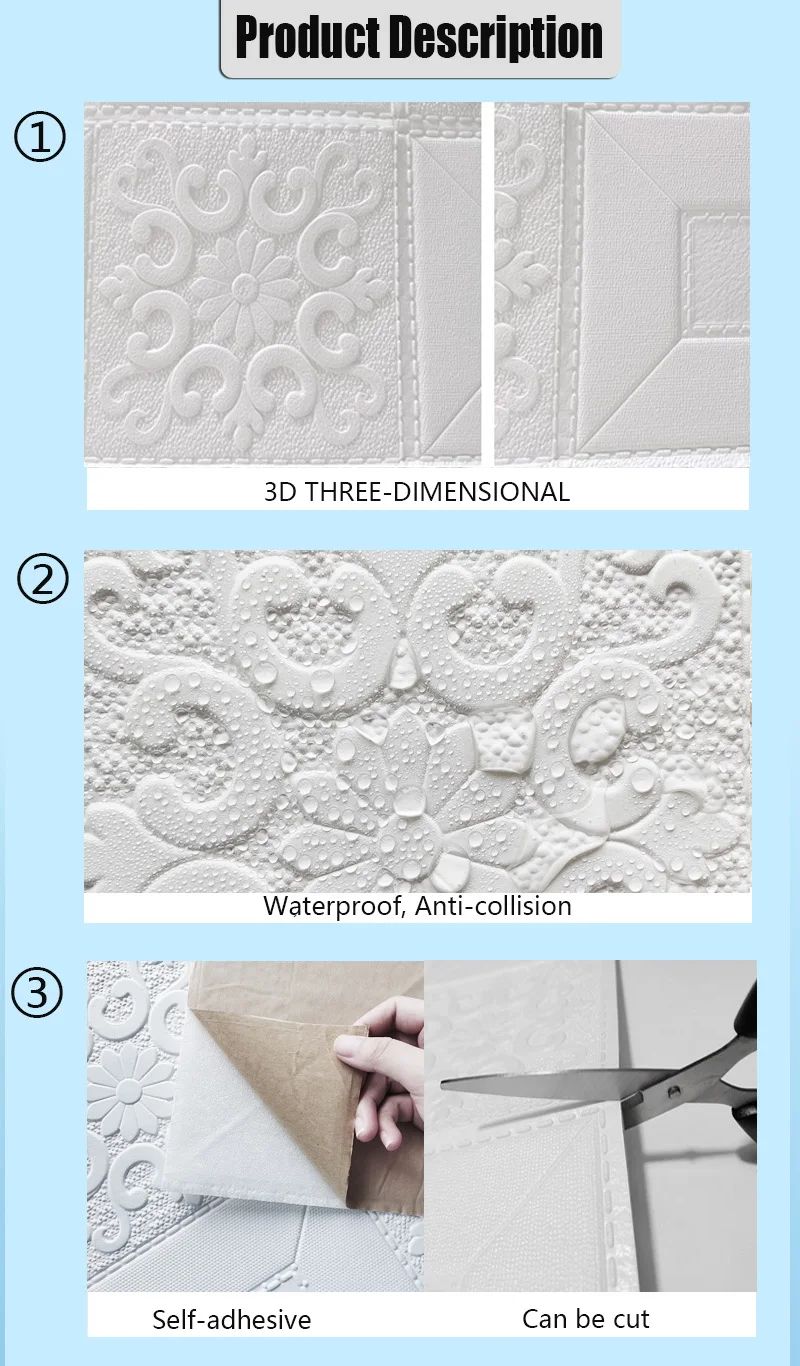 Product Description

①

3D THREE-DIMENSIONAL

②

Waterproof, Anti-collision

③

Self-adhesive

Can be cut