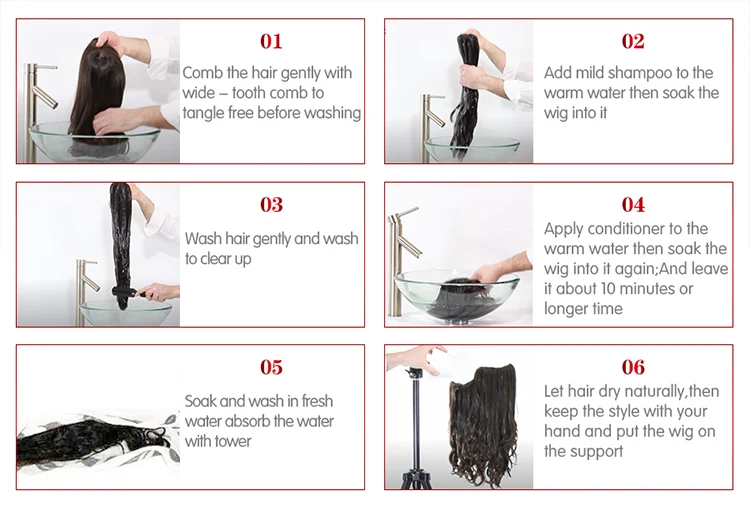 01

Comb the hair gently with wide – tooth comb to tangle free before washing

02

Add mild shampoo to the warm water then soak the wig into it

03

Wash hair gently and wash to clear up

04

Apply conditioner to the warm water then soak the wig into it again;And leave it about 10 minutes or longer time

05

Soak and wash in fresh water absorb the water with tower

06

Let hair dry naturally,then keep the style with your hand and put the wig on the support