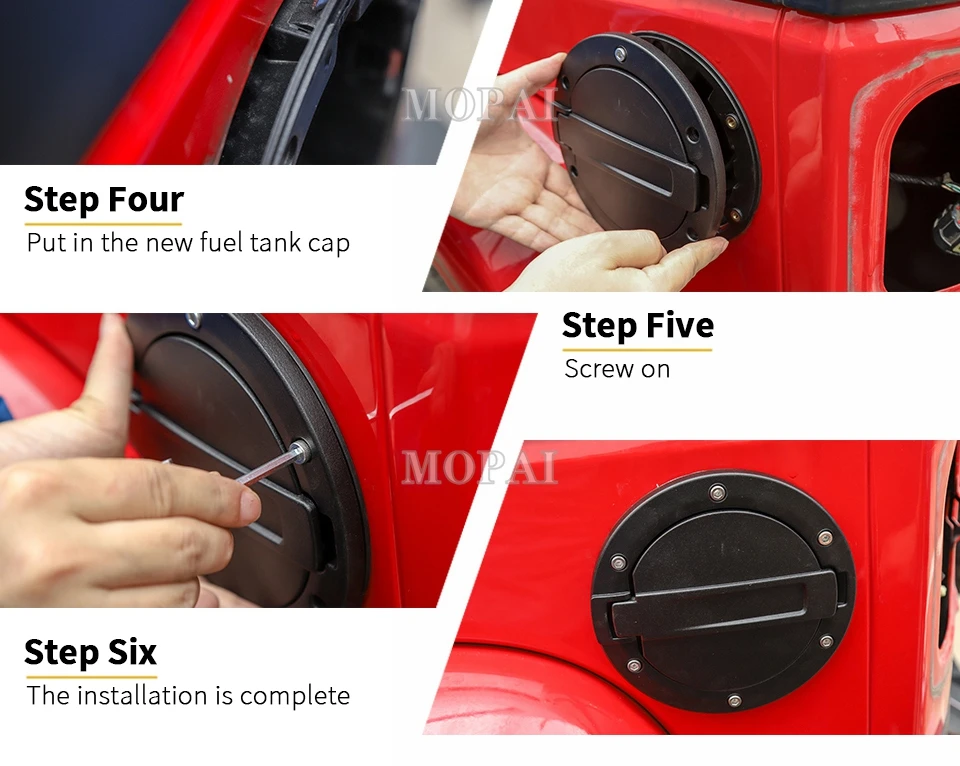 MOPAI

Step Four
Put in the new fuel tank cap

Step Five
Screw on

MOPAI

Step Six
The installation is complete