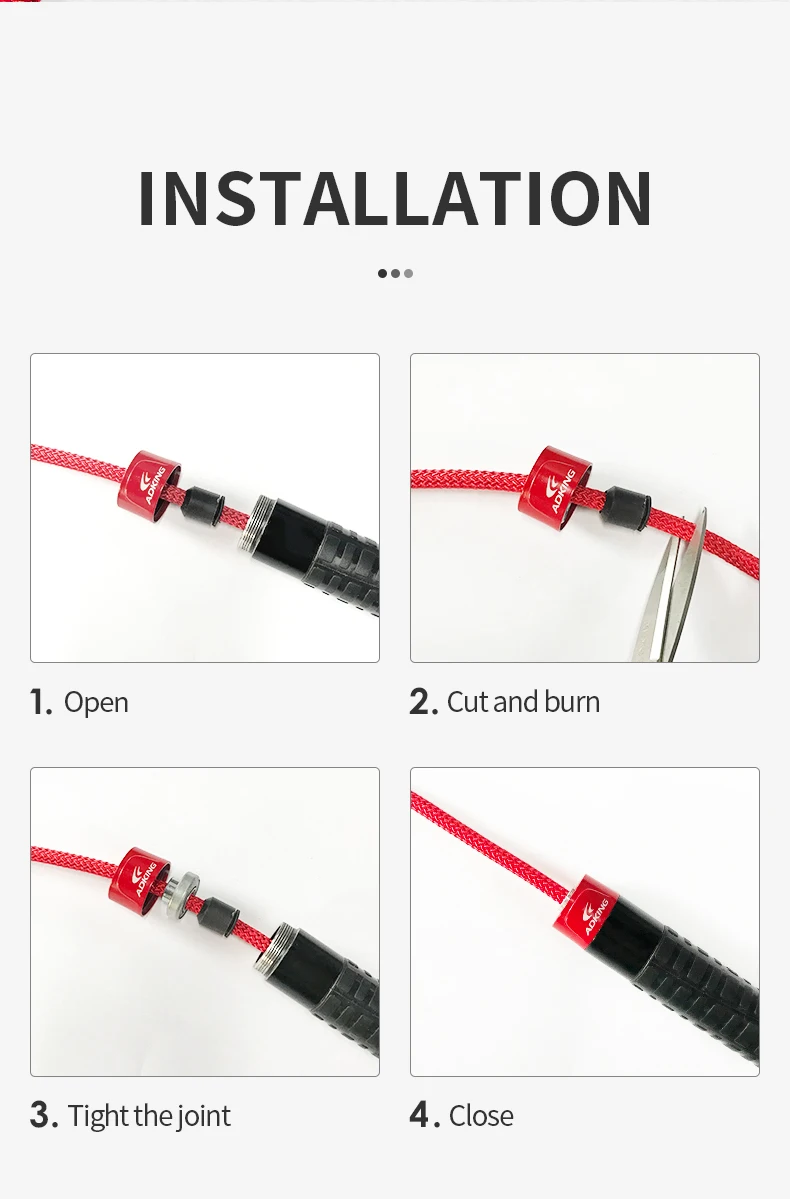 INSTALLATION

ADKING

1. Open

ADKING

2. Cut and burn

ADKING

3. Tight the joint

ADKING

4. Close