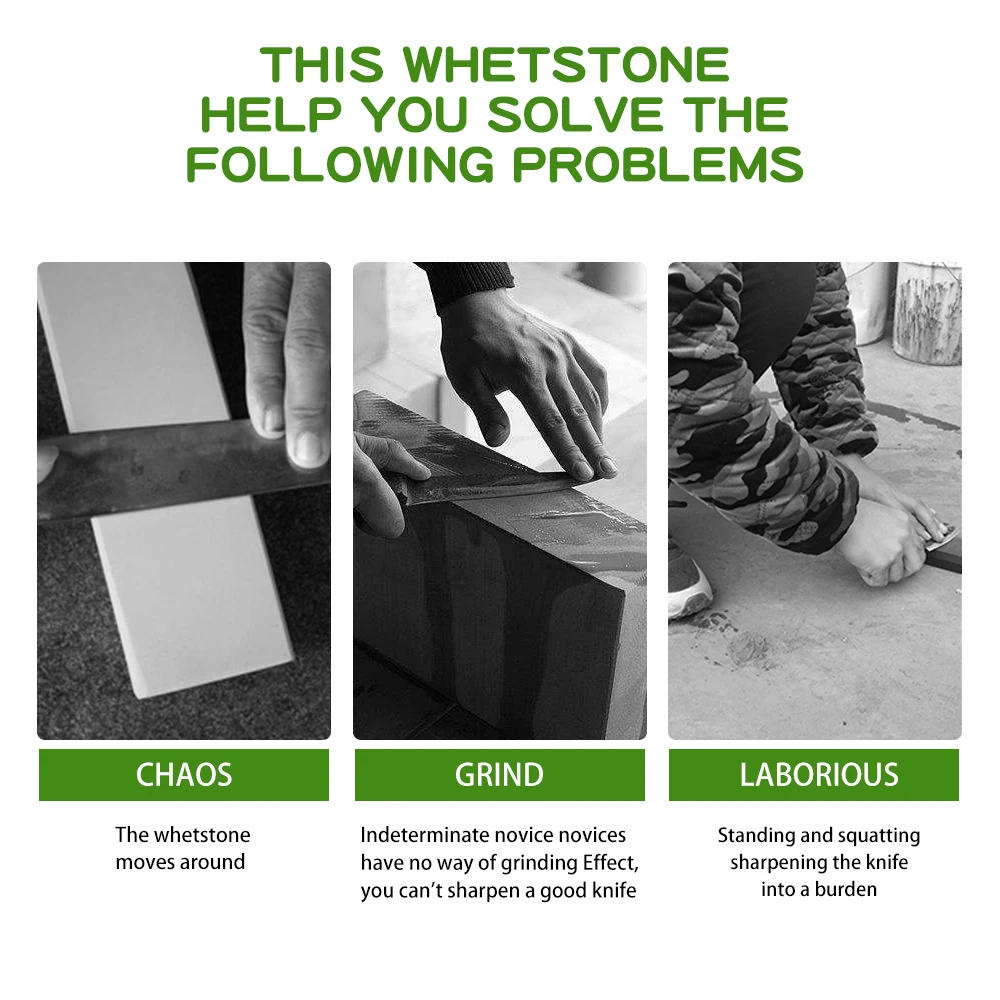 THIS WHETSTONE HELP YOU SOLVE THE FOLLOWING PROBLEMS

CHAOS

The whetstone moves around

GRIND

Indeterminate novice novices have no way of grinding Effect, you can't sharpen a good knife

LABORIOUS

Standing and squatting sharpening the knife into a burden