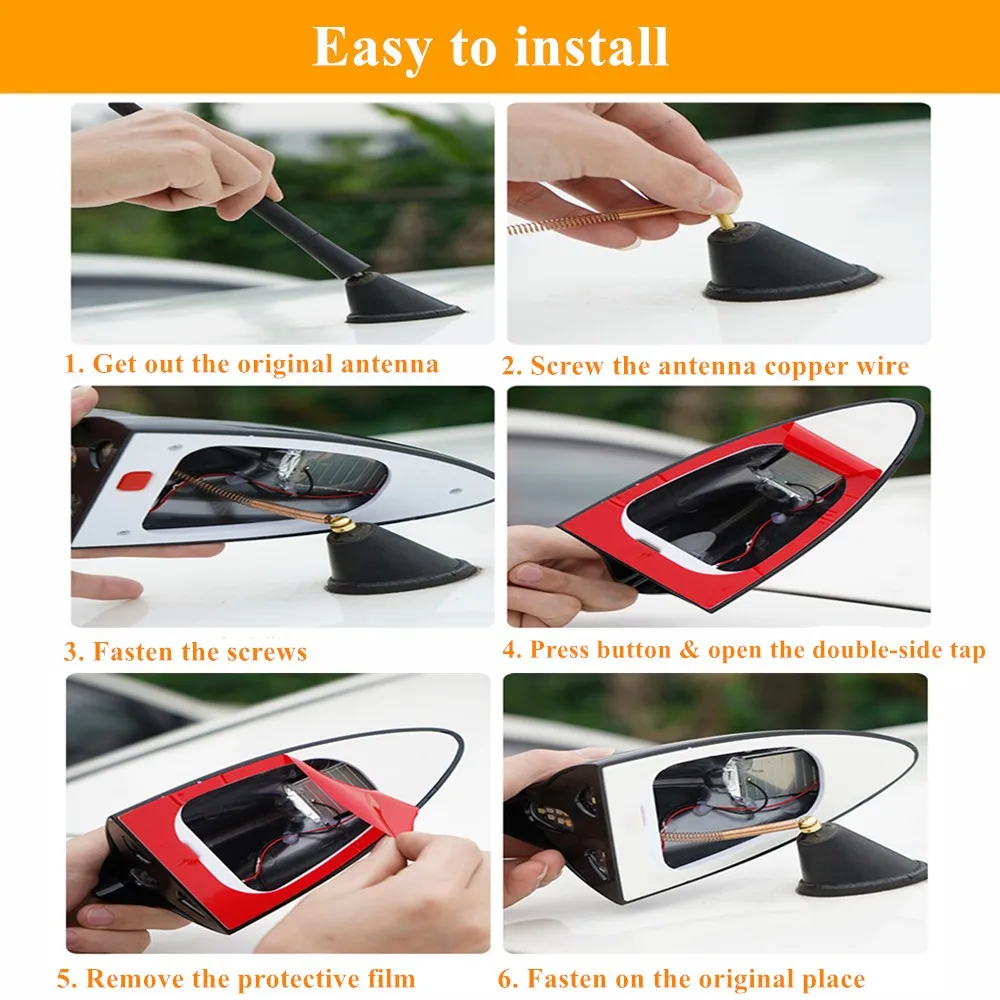 Easy to install

1. Get out the original antenna

2. Screw the antenna copper wire

3. Fasten the screws

4. Press button & open the double-side tap

5. Remove the protective film

6. Fasten on the original place