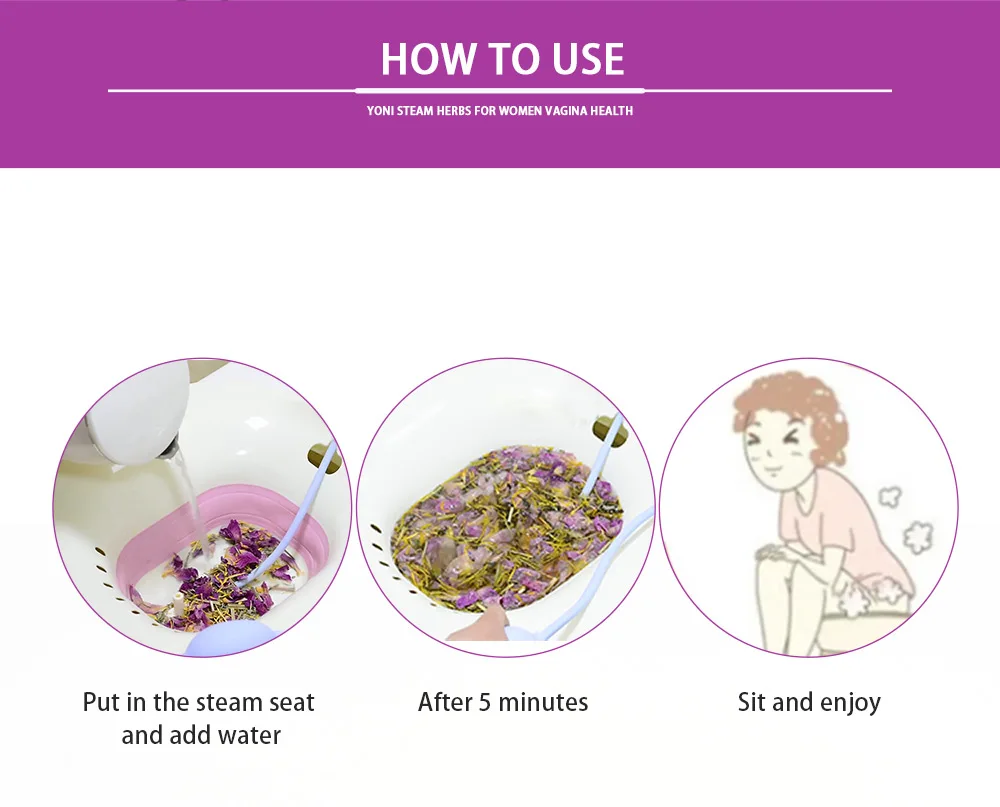 HOW TO USE

YONI STEAM HERBS FOR WOMEN VAGINA HEALTH

Put in the steam seat and add water

After 5 minutes

Sit and enjoy