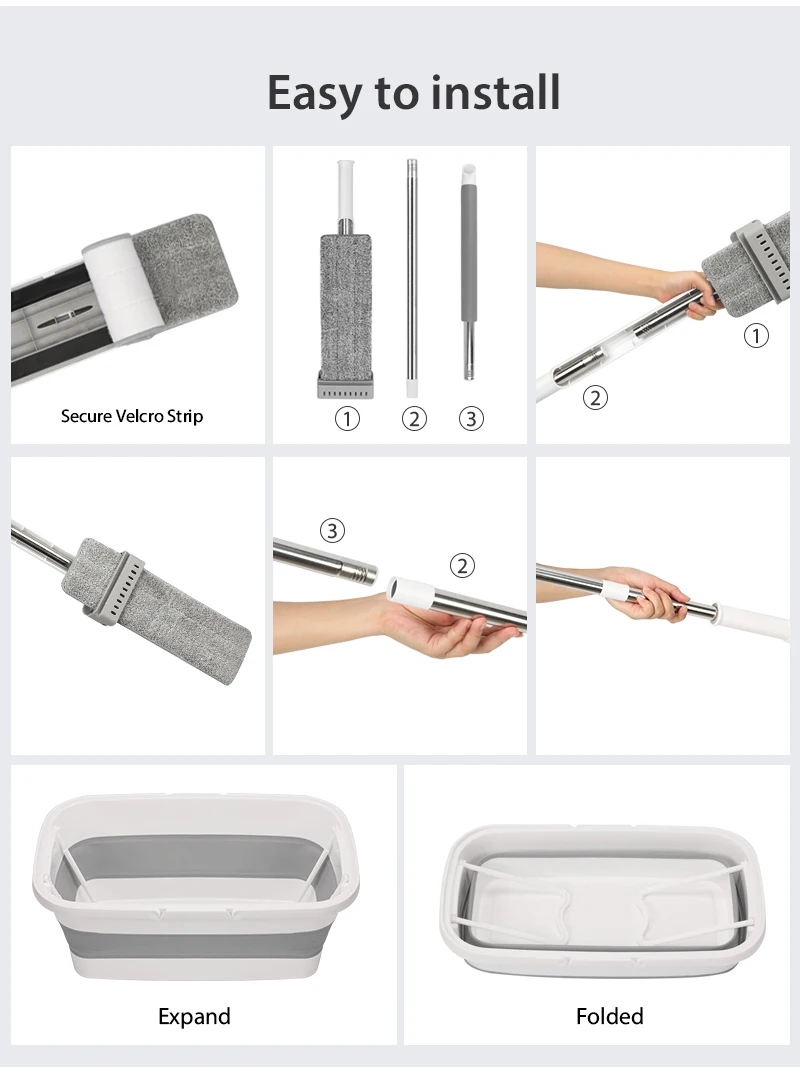 Easy to install

Secure Velcro Strip

①
②
③

①
②

③
②

Expand

Folded