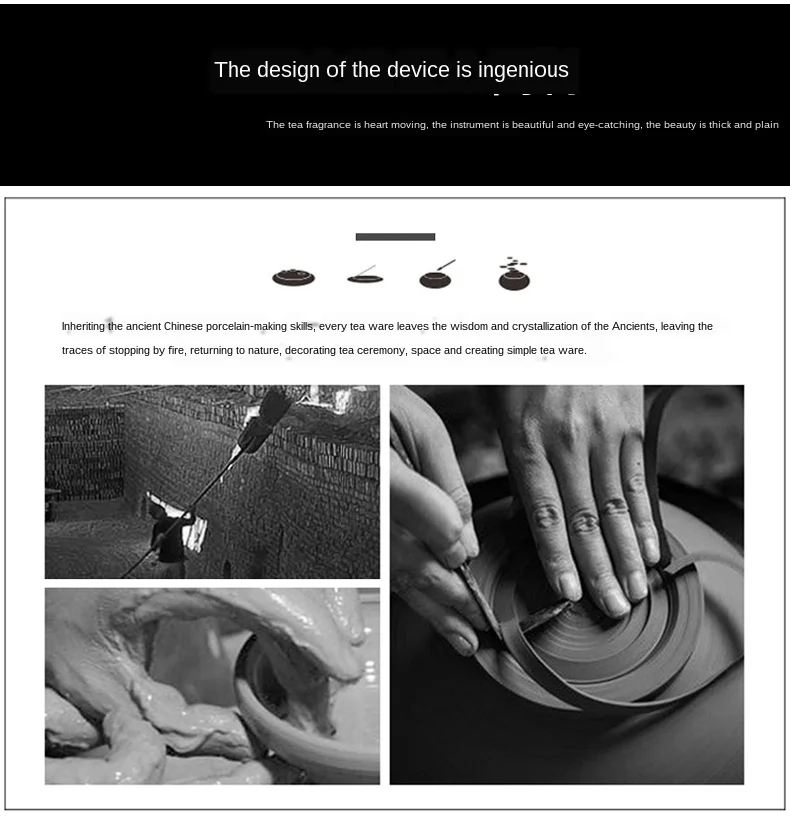 The design of the device is ingenious

The tea fragrance is heart moving, the instrument is beautiful and eye-catching, the beauty is thick and plain

Inheriting the ancient Chinese porcelain-making skills, every tea ware leaves the wisdom and crystallization of the Ancients, leaving the traces of stopping by fire, returning to nature, decorating tea ceremony, space and creating simple tea ware.