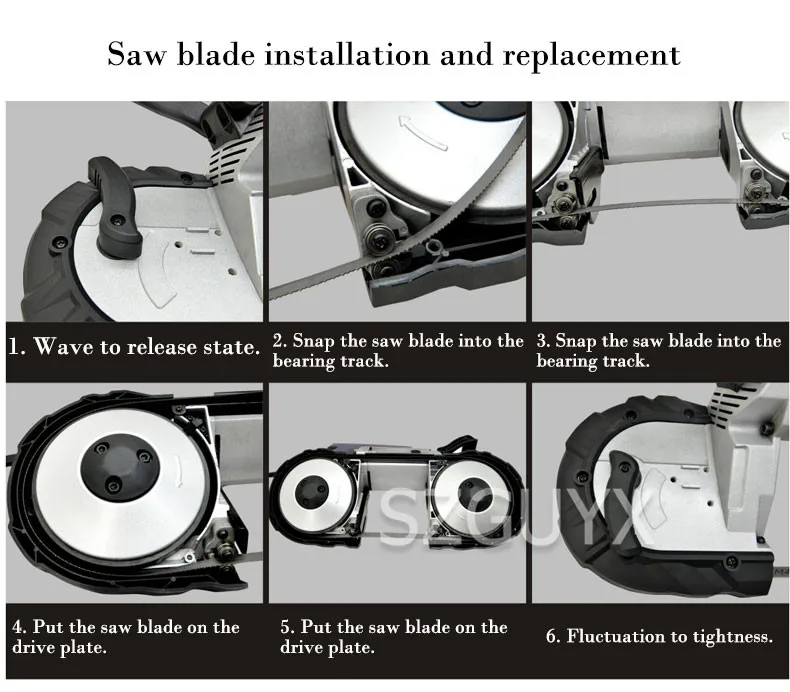 Saw blade installation and replacement

1. Wave to release state.

2. Snap the saw blade into the bearing track.

3. Snap the saw blade into the bearing track.

SZGUYX

4. Put the saw blade on the drive plate.

5. Put the saw blade on the drive plate.

6. Fluctuation to tightness.