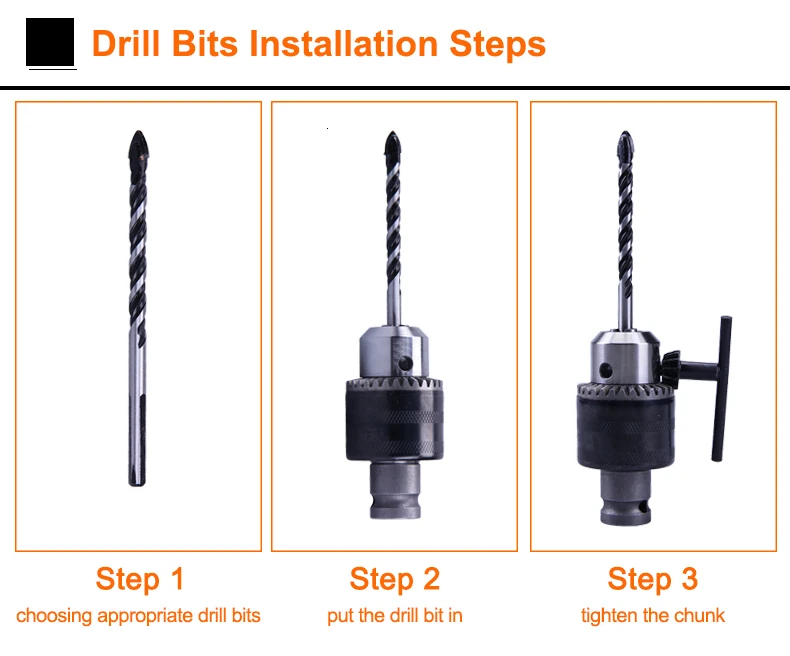 Drill Bits Installation Steps

Step 1
choosing appropriate drill bits

Step 2
put the drill bit in

Step 3
tighten the chunk