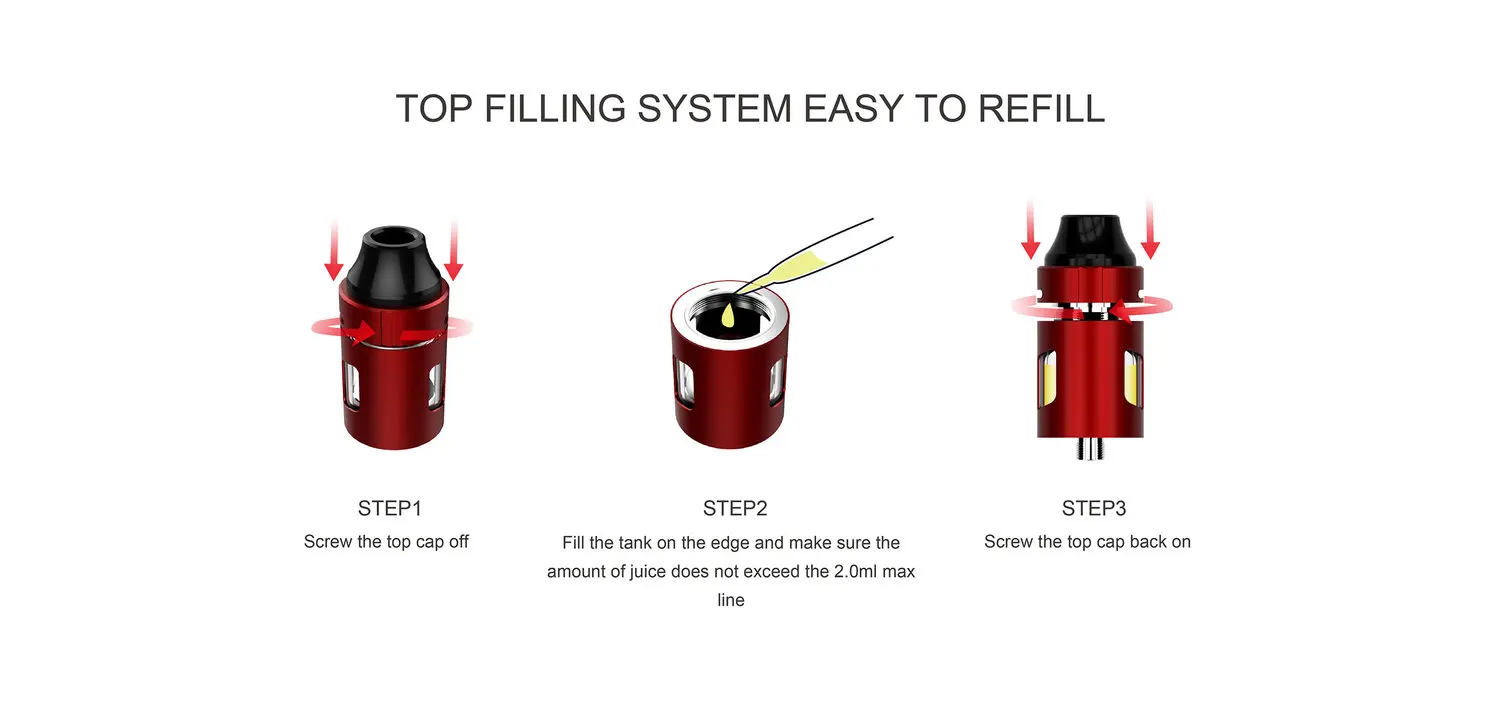 TOP FILLING SYSTEM EASY TO REFILL

STEP1
Screw the top cap off

STEP2
Fill the tank on the edge and make sure the amount of juice does not exceed the 2.0ml max line

STEP3
Screw the top cap back on