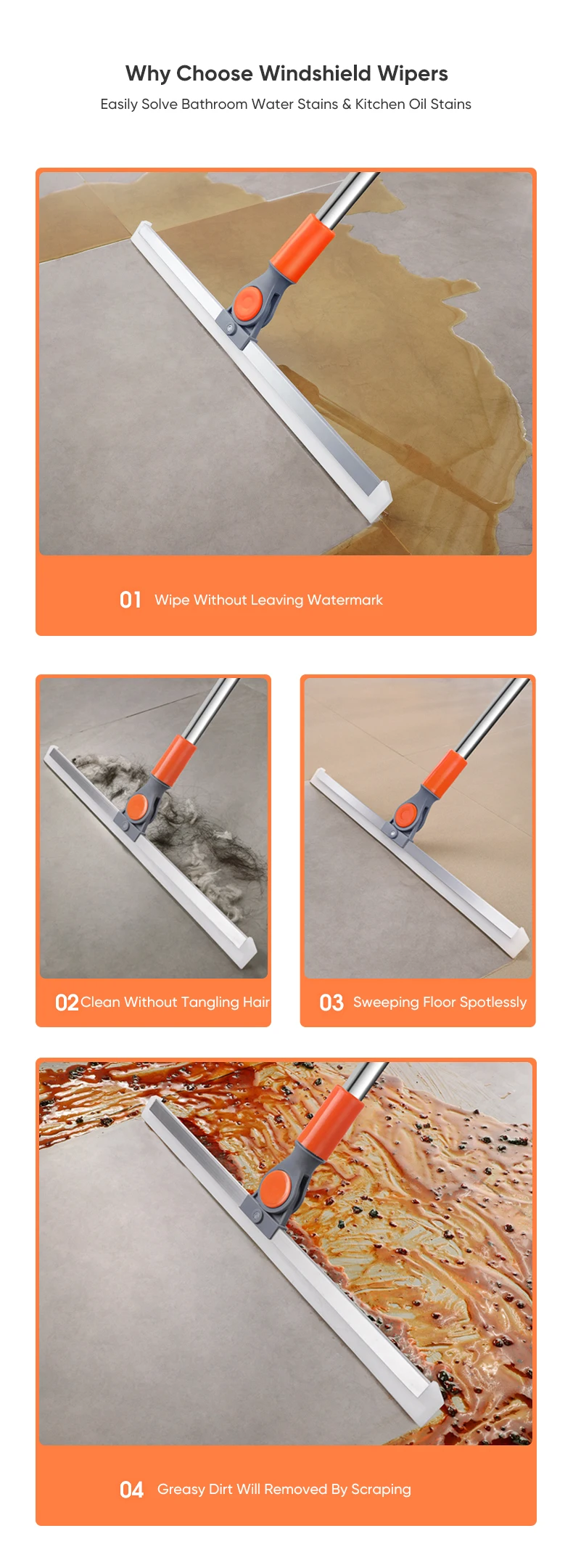 Why Choose Windshield Wipers
Easily Solve Bathroom Water Stains & Kitchen Oil Stains

01 Wipe Without Leaving Watermark

02 Clean Without Tangling Hair

03 Sweeping Floor Spotlessly

04 Greasy Dirt Will Removed By Scraping