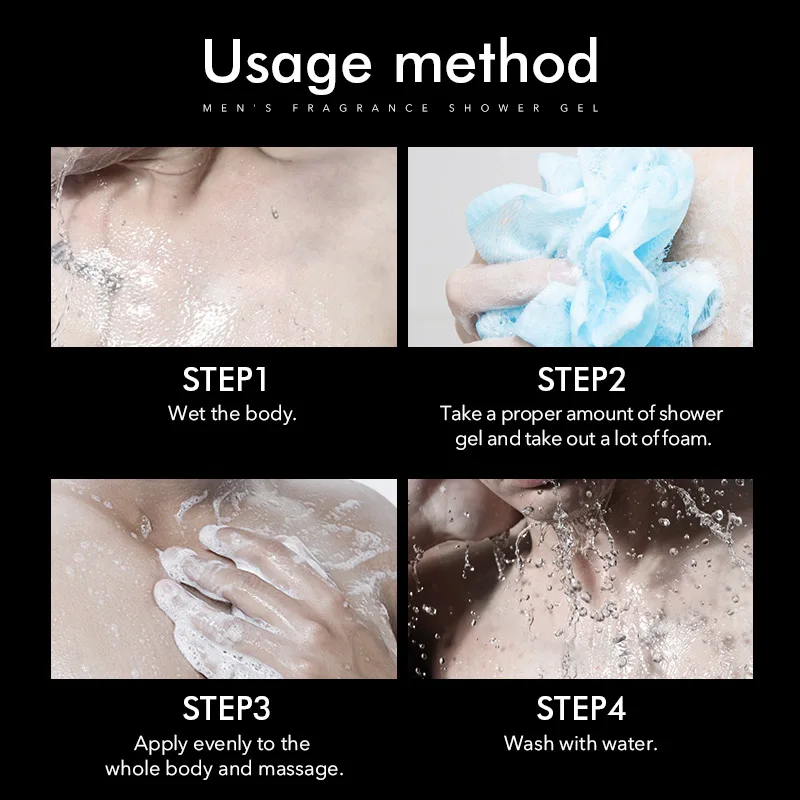 Usage method

MEN'S FRAGRANCE SHOWER GEL

STEP1

Wet the body.

STEP2

Take a proper amount of shower gel and take out a lot of foam.

STEP3

Apply evenly to the whole body and massage.

STEP4

Wash with water.