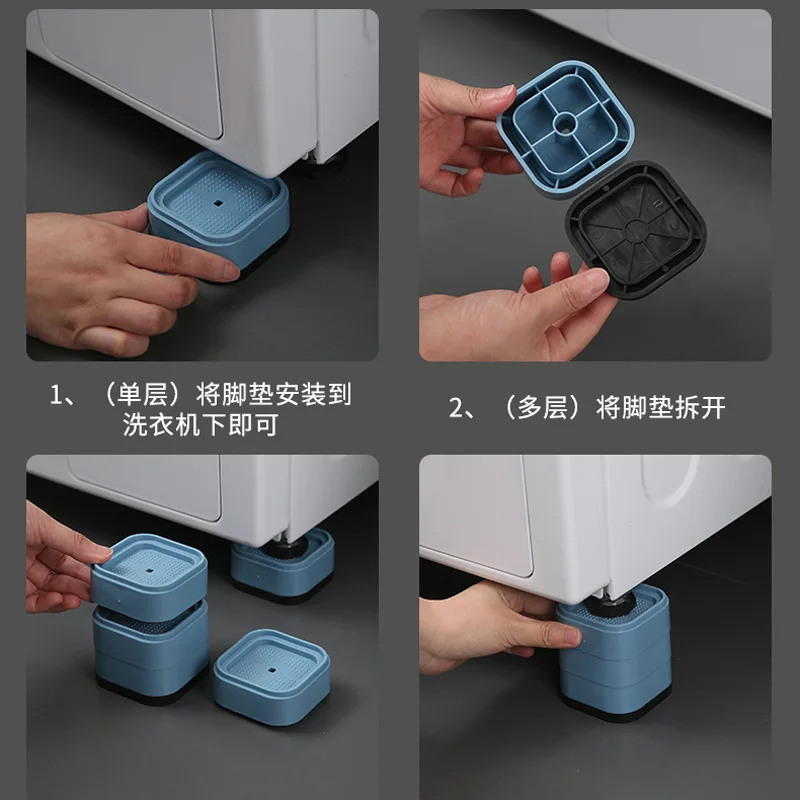 1、（单层）将脚垫安装到洗衣机下即可

2、（多层）将脚垫拆开