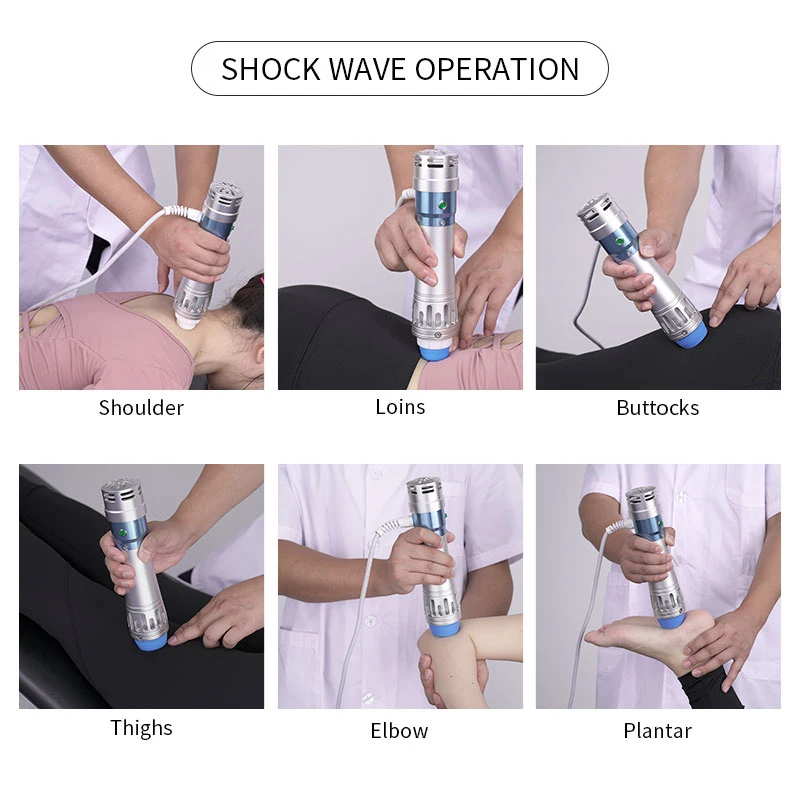 SHOCK WAVE OPERATION

Shoulder

Loins

Buttocks

Thighs

Elbow

Plantar