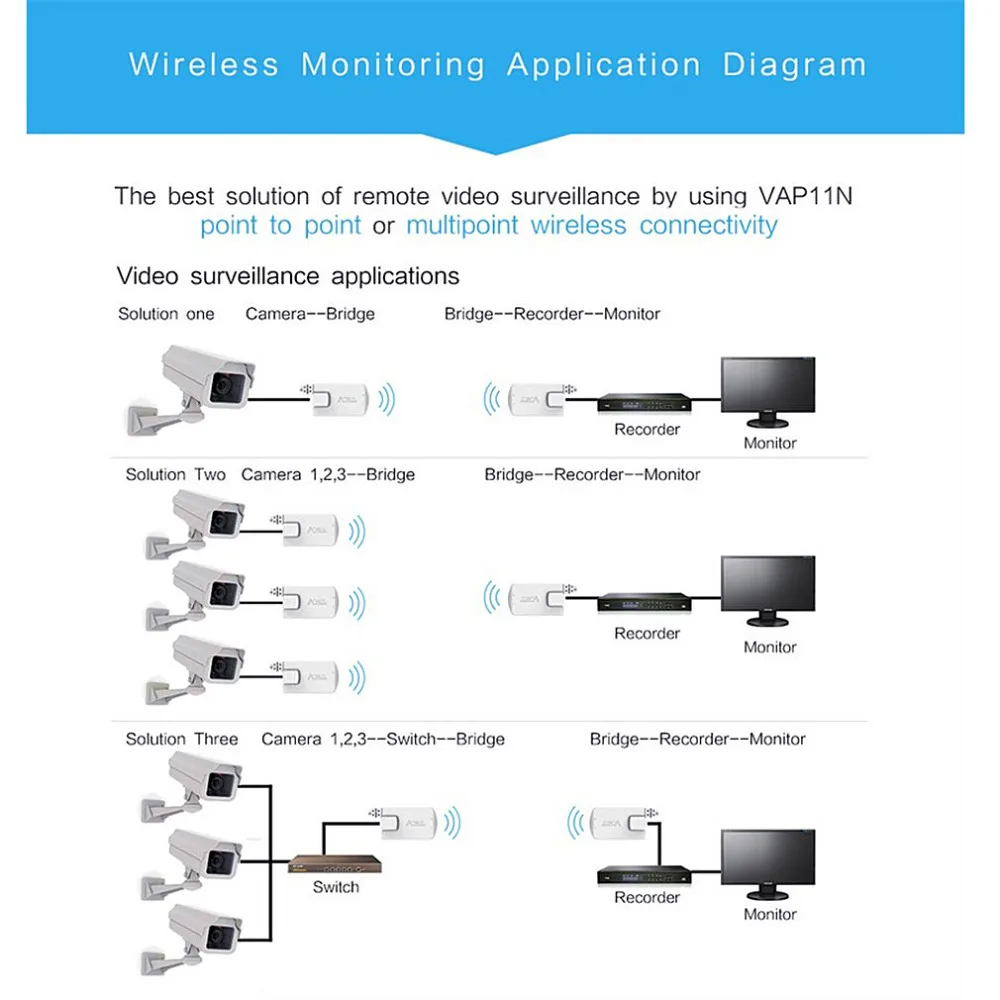 Wireless Monitoring Application Diagram

The best solution of remote video surveillance by using VAP11N point to point or multipoint wireless connectivity

Video surveillance applications

Solution one Camera--Bridge Bridge--Recorder--Monitor

Recorder

Monitor

Solution Two Camera 1,2,3--Bridge Bridge--Recorder--Monitor

Recorder

Monitor

Solution Three Camera 1,2,3--Switch--Bridge Bridge--Recorder--Monitor

Switch

Recorder

Monitor