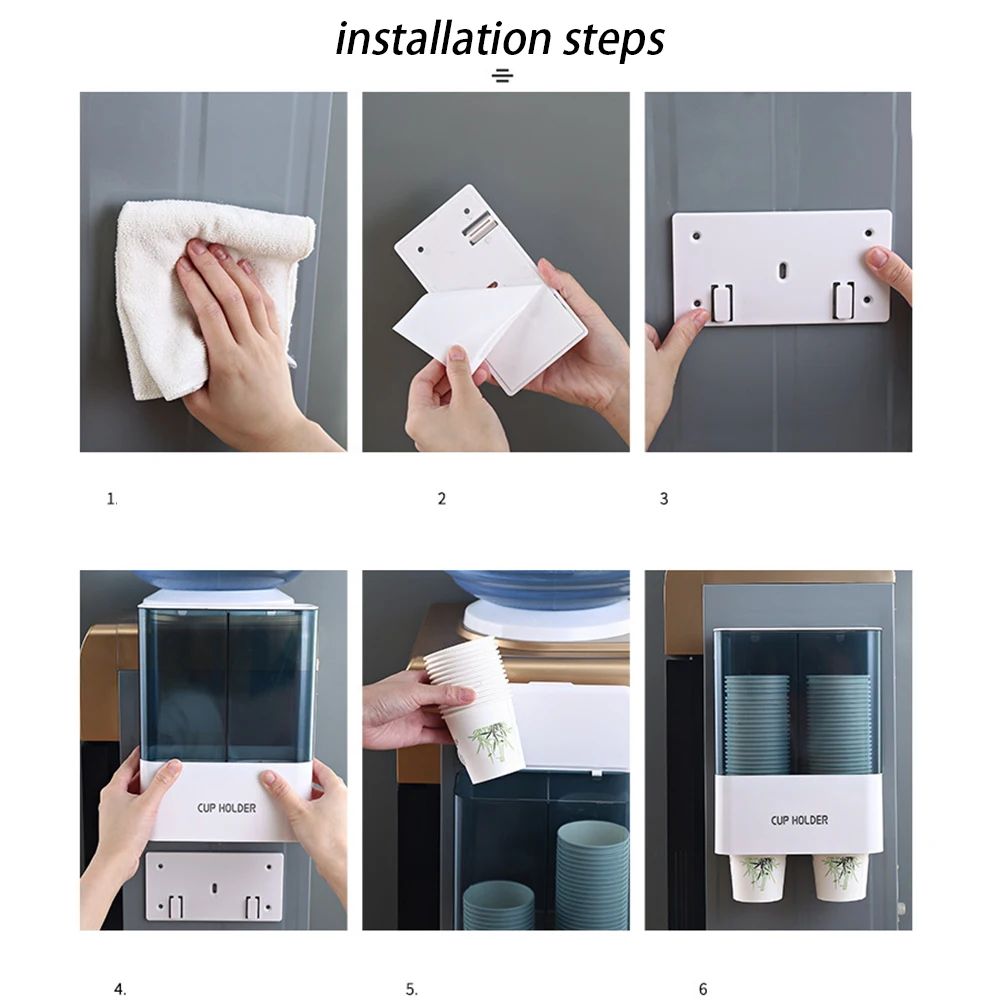 installation steps

1.

2

3

CUP HOLDER

CUP HOLDER

4.

5.

6