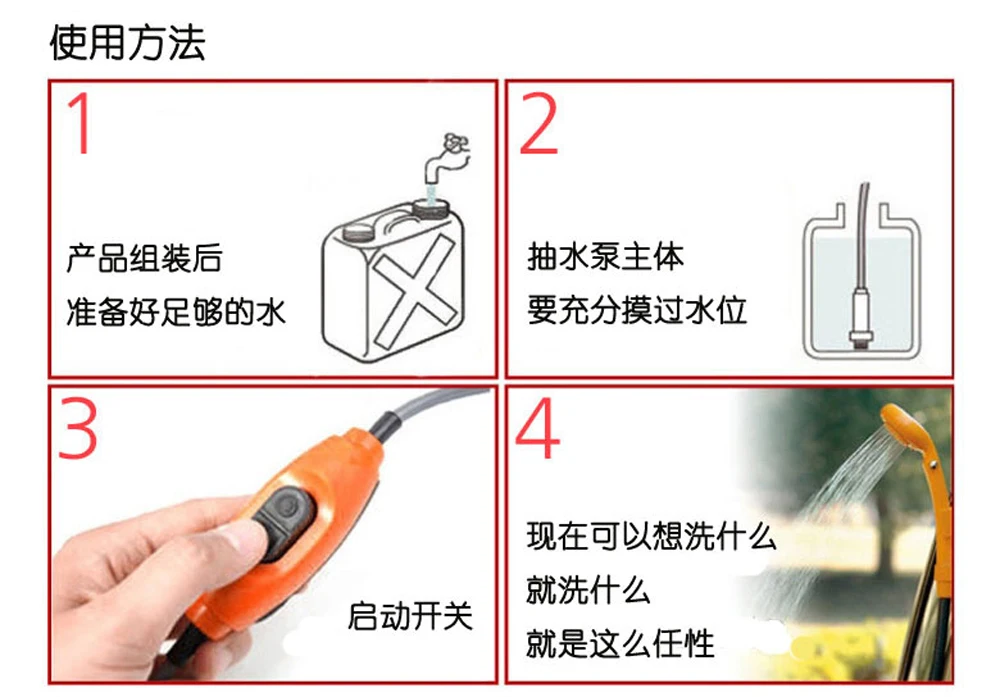 使用方法

1

产品组装后
准备好足够的水

2

抽水泵主体
要充分摸过水位

3

启动开关

4

现在可以想洗什么
就洗什么
就是这么任性