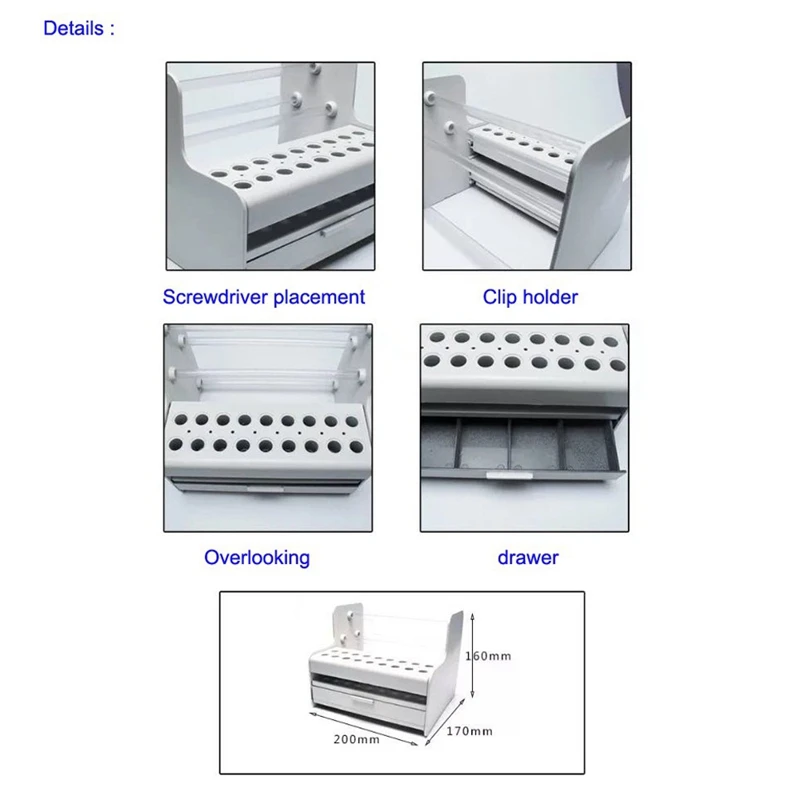 Details :

Screwdriver placement

Clip holder

Overlooking

drawer

160mm

200mm

170mm