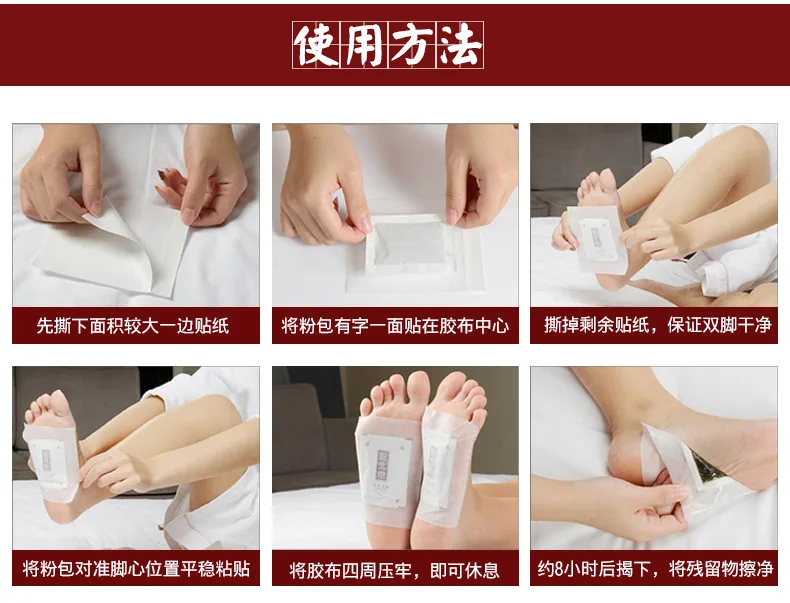 使用方法

先撕下面积较大一边贴纸

将粉包有字一面贴在胶布中心

撕掉剩余贴纸，保证双脚干净

将粉包对准脚心位置平稳粘贴

将胶布四周压牢，即可休息

约8小时后揭下，将残留物擦净