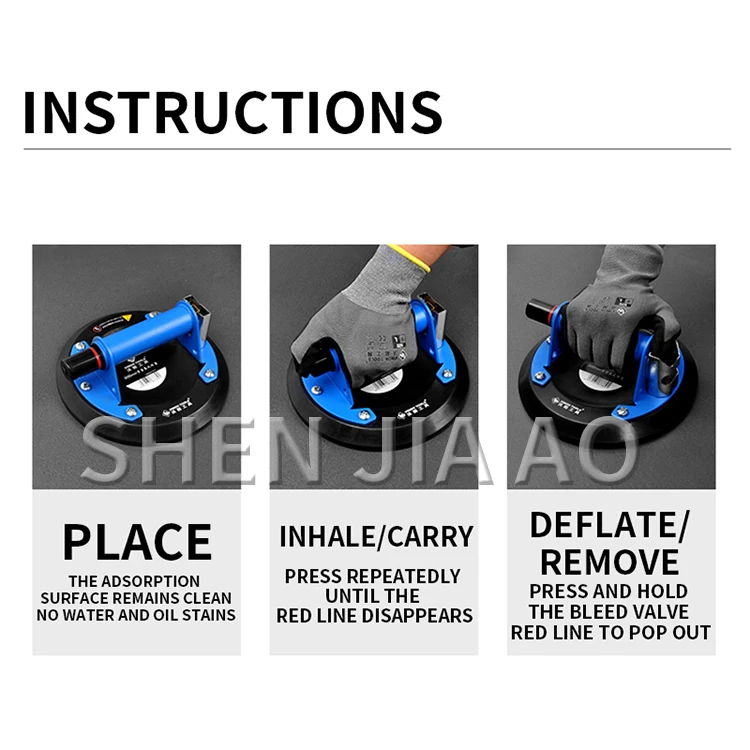 INSTRUCTIONS

SHEN JIA AO

PLACE

THE ADSORPTION SURFACE REMAINS CLEAN NO WATER AND OIL STAINS

INHALE/CARRY

PRESS REPEATEDLY UNTIL THE RED LINE DISAPPEARS

DEFLATE/ REMOVE

PRESS AND HOLD THE BLEED VALVE RED LINE TO POP OUT