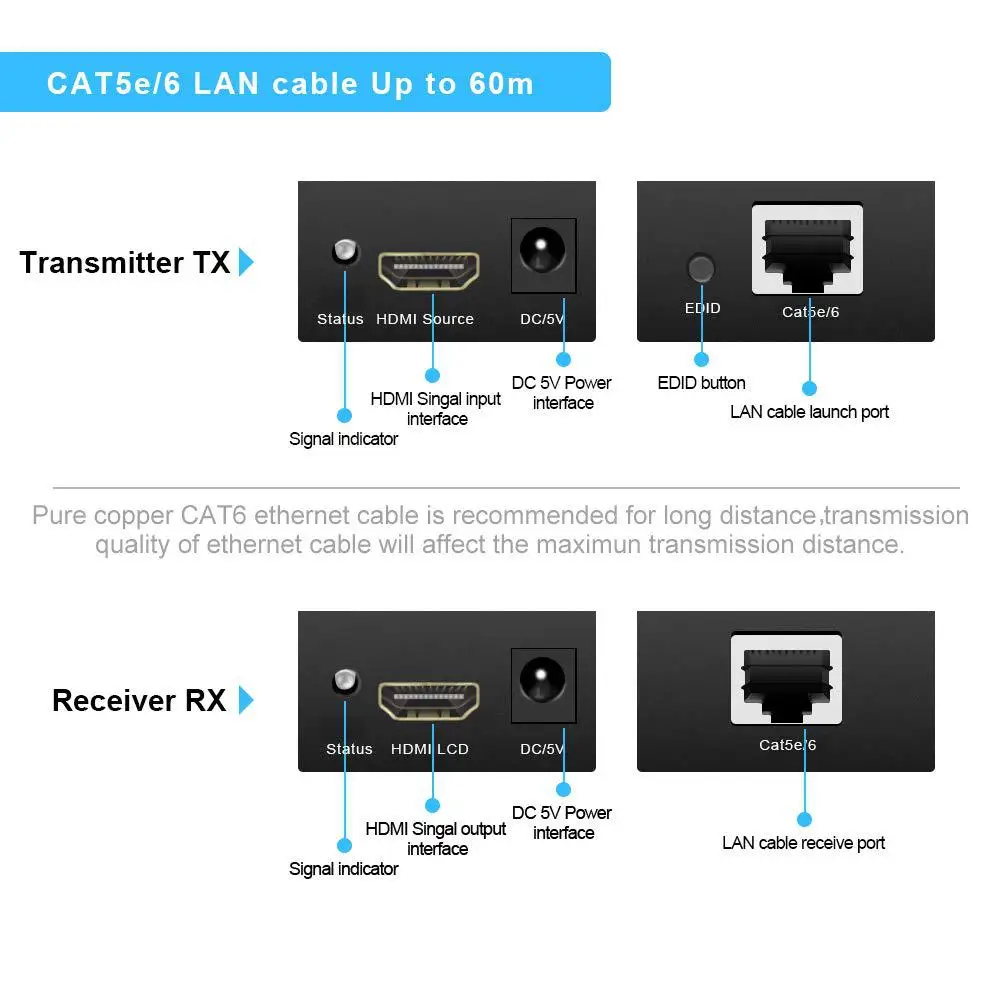 CAT5e/6 LAN cable Up to 60m

Transmitter TX

Status HDMI Source DC/5V

EDID Cat5e/6

Signal indicator

HDMI Singal input interface

DC 5V Power interface

EDID button

LAN cable launch port

Pure copper CAT6 ethernet cable is recommended for long distance,transmission quality of ethernet cable will affect the maximun transmission distance.

Receiver RX

Status HDMI LCD DC/5V

Cat5e/6

Signal indicator

HDMI Singal output interface

DC 5V Power interface

LAN cable receive port