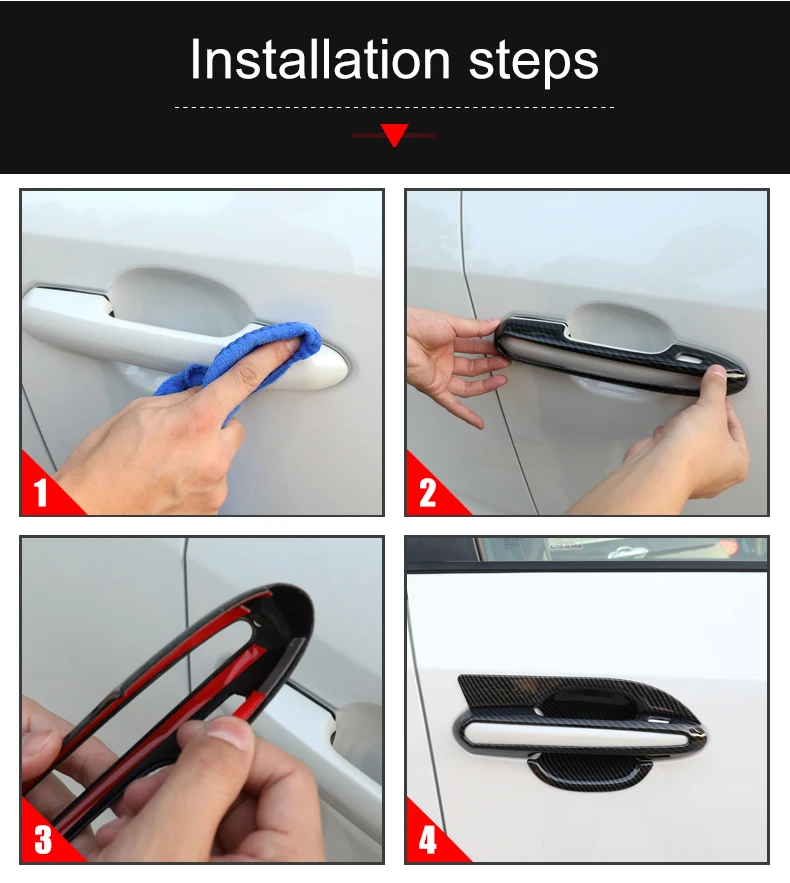 Installation steps

1

2

3

4