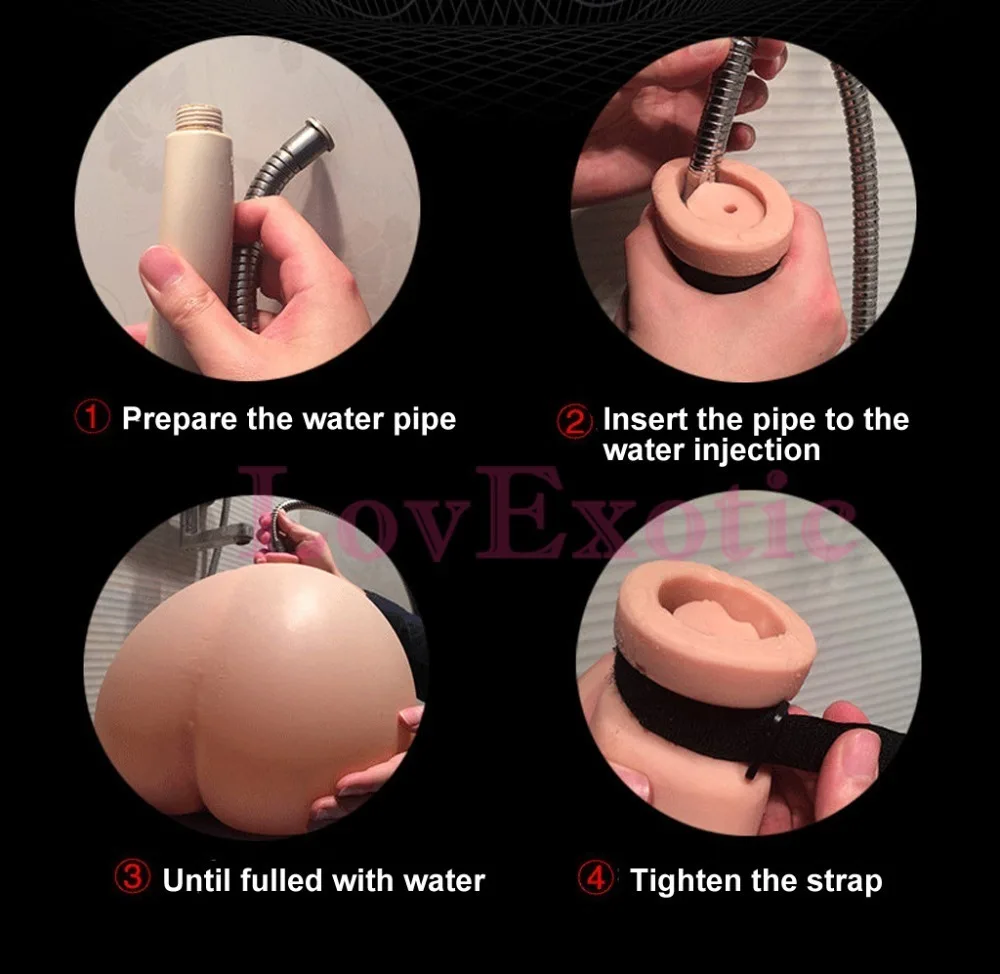 ① Prepare the water pipe

② Insert the pipe to the water injection

LovExotic

③ Until fulled with water

④ Tighten the strap