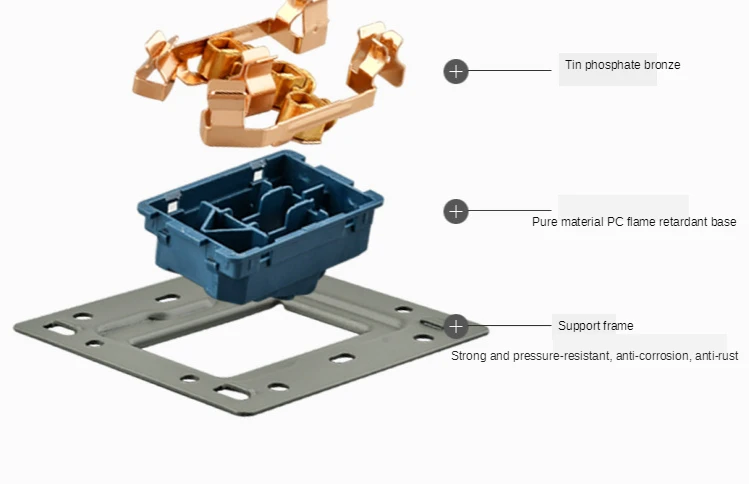 Tin phosphate bronze

Pure material PC flame retardant base

Support frame

Strong and pressure-resistant, anti-corrosion, anti-rust