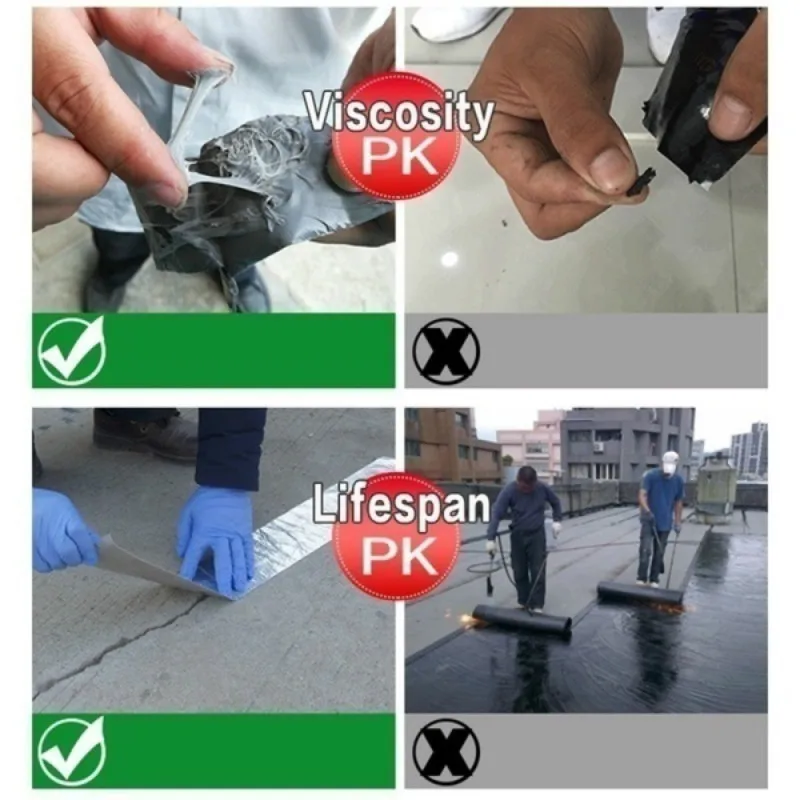 Viscosity
PK

Lifespan
PK