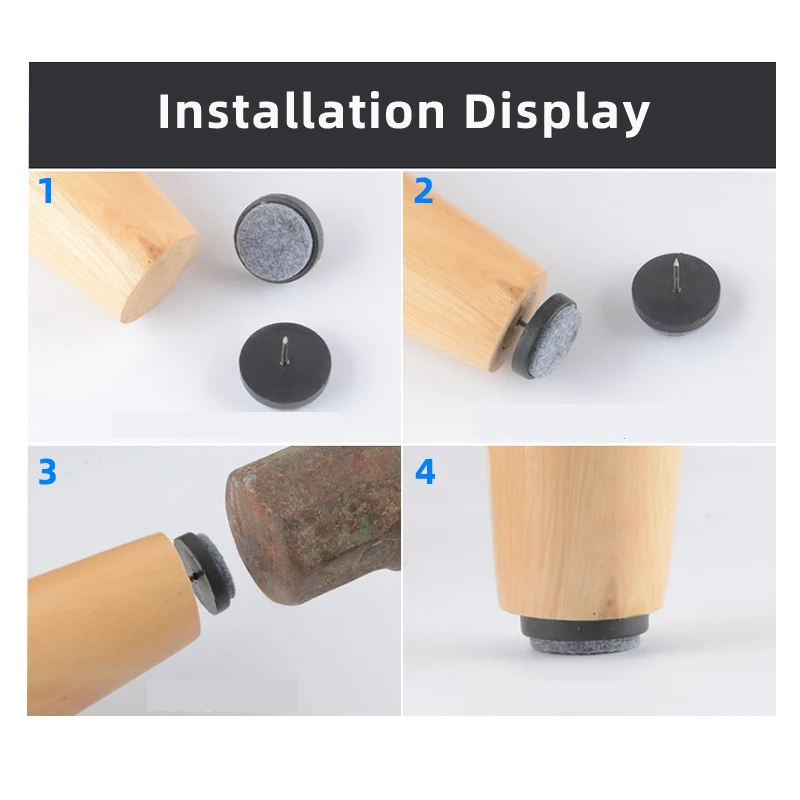 Installation Display

1

2

3

4