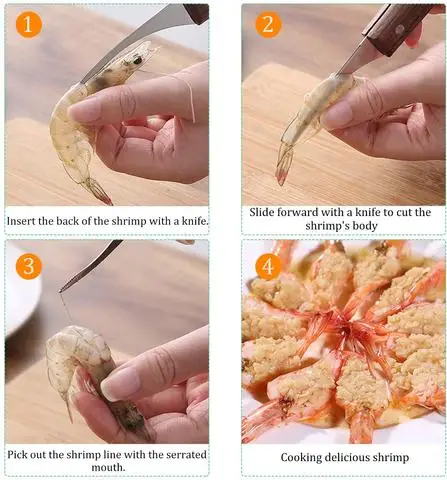 1

Insert the back of the shrimp with a knife.

2

Slide forward with a knife to cut the shrimp's body

3

Pick out the shrimp line with the serrated mouth.

4

Cooking delicious shrimp