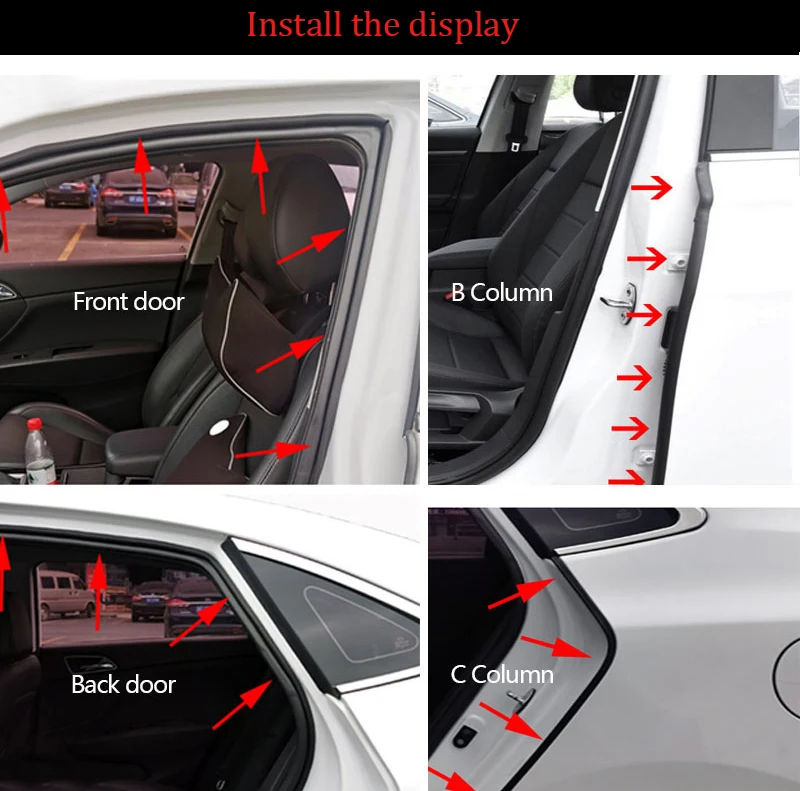 Install the display

Front door

B Column

Back door

C Column