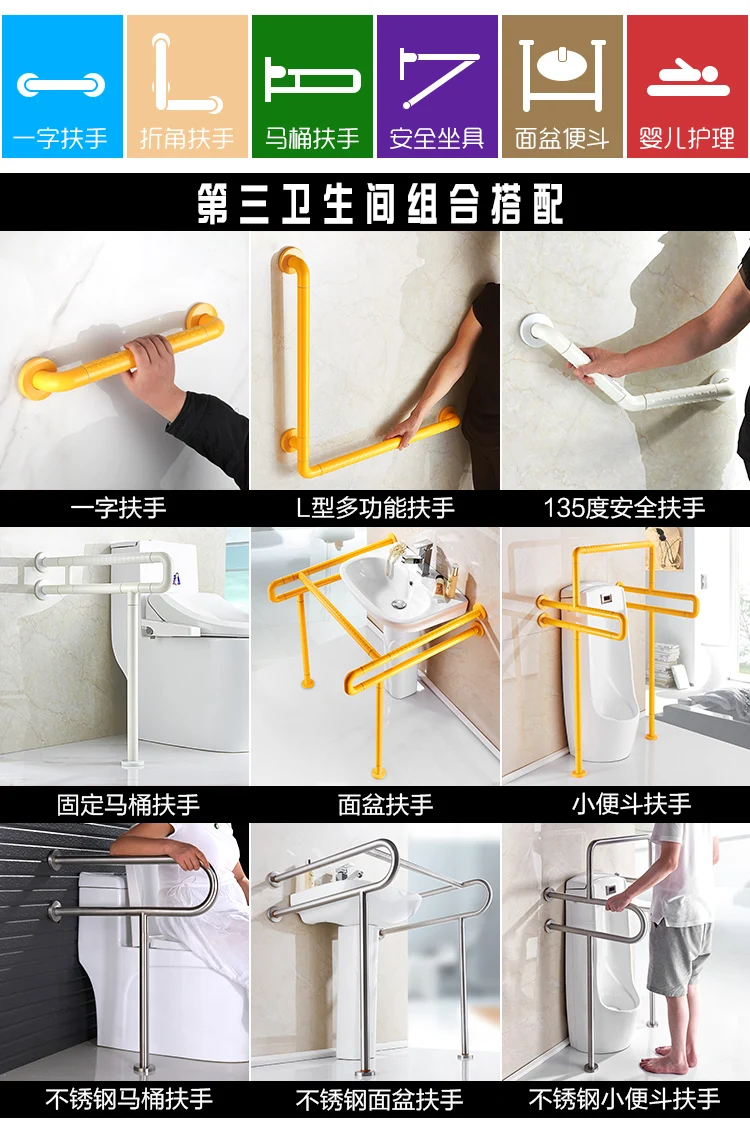 一字扶手 折角扶手 马桶扶手 安全坐具 面盆便斗 婴儿护理

第三卫生间组合搭配

一字扶手 L型多功能扶手 135度安全扶手

固定马桶扶手 面盆扶手 小便斗扶手

不锈钢马桶扶手 不锈钢面盆扶手 不锈钢小便斗扶手