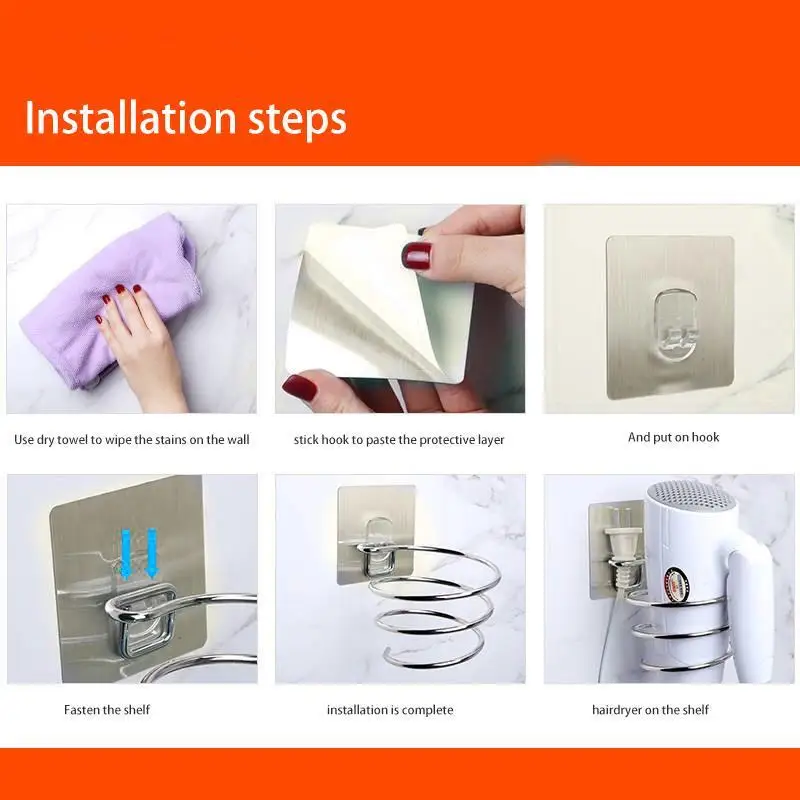 Installation steps

Use dry towel to wipe the stains on the wall

stick hook to paste the protective layer

And put on hook

Fasten the shelf

installation is complete

hairdryer on the shelf