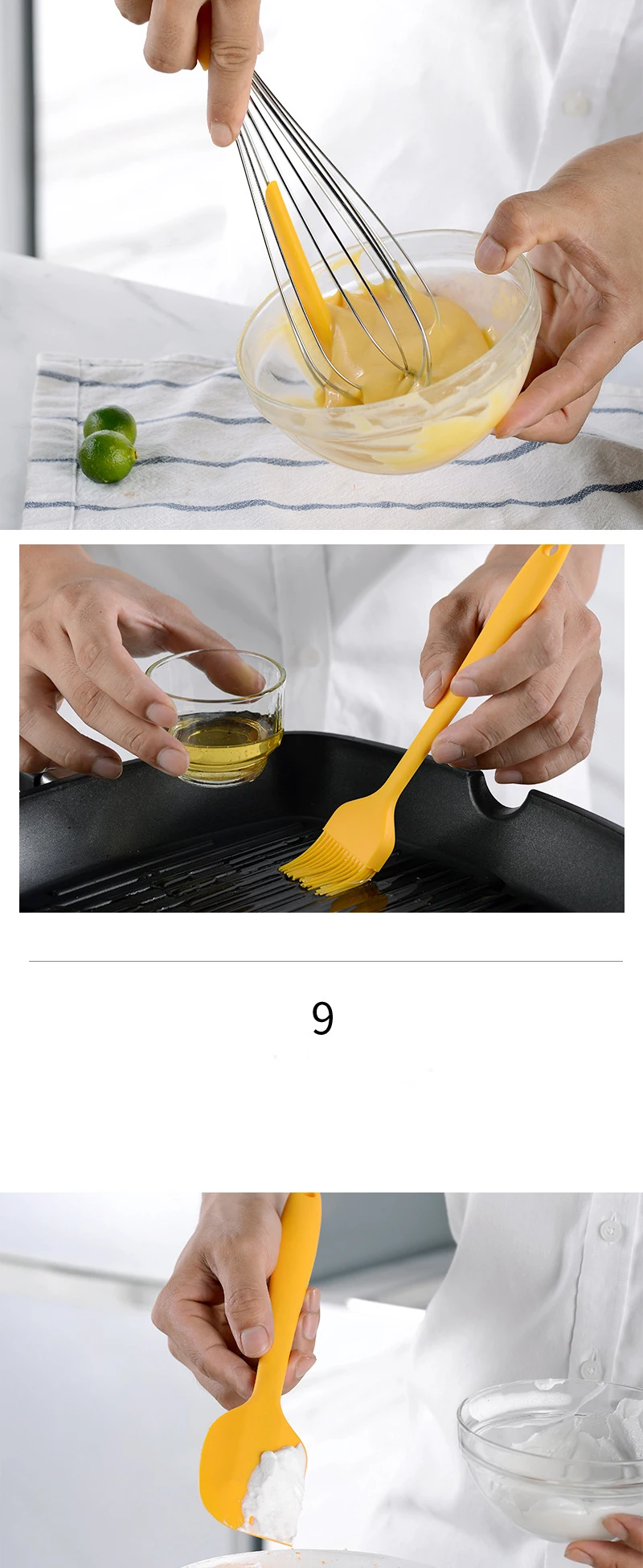 9