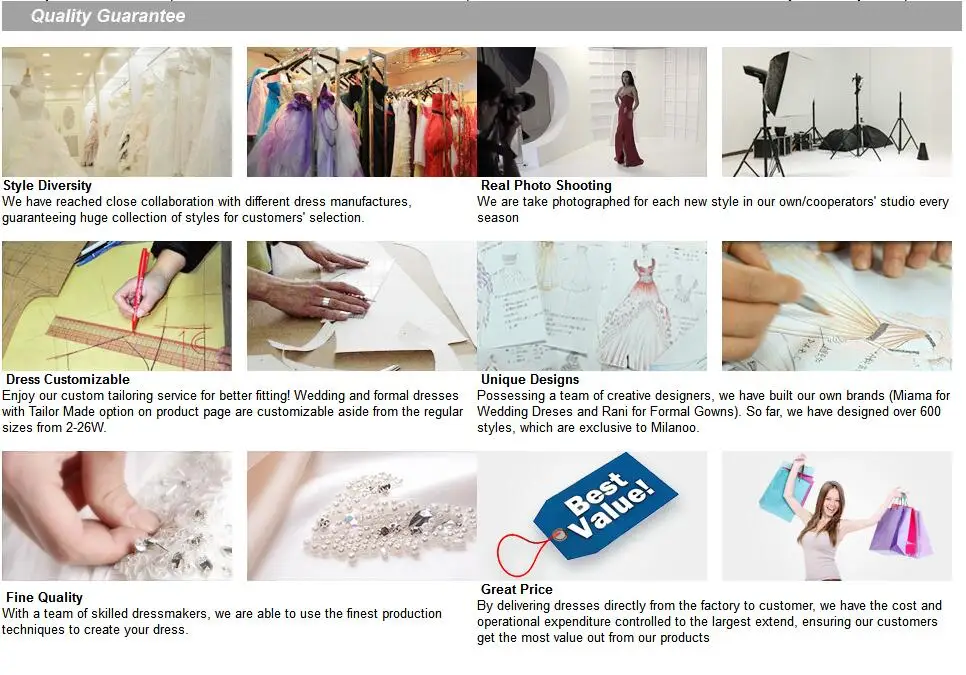 Quality Guarantee

Style Diversity
We have reached close collaboration with different dress manufactures, guaranteeing huge collection of styles for customers' selection.

Real Photo Shooting
We are take photographed for each new style in our own/cooperators' studio every season

Dress Customizable
Enjoy our custom tailoring service for better fitting! Wedding and formal dresses with Tailor Made option on product page are customizable aside from the regular sizes from 2-26W.

Unique Designs
Possessing a team of creative designers, we have built our own brands (Miama for Wedding Dreses and Rani for Formal Gowns). So far, we have designed over 600 styles, which are exclusive to Milanoo.

Best Value!

Fine Quality
With a team of skilled dressmakers, we are able to use the finest production techniques to create your dress.

Great Price
By delivering dresses directly from the factory to customer, we have the cost and operational expenditure controlled to the largest extend, ensuring our customers get the most value out from our products