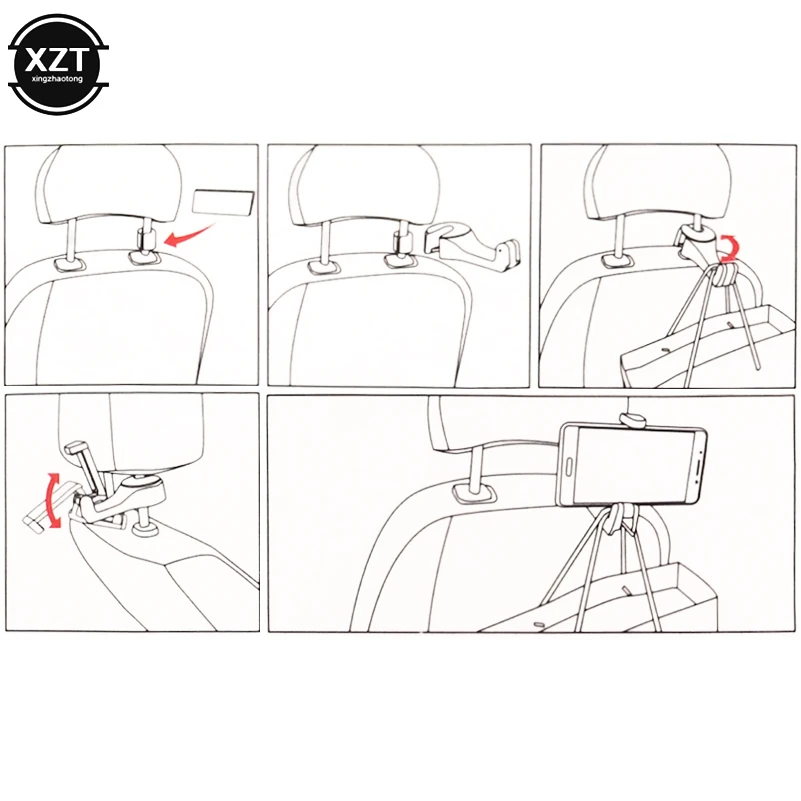 XZT
xingzhaotong