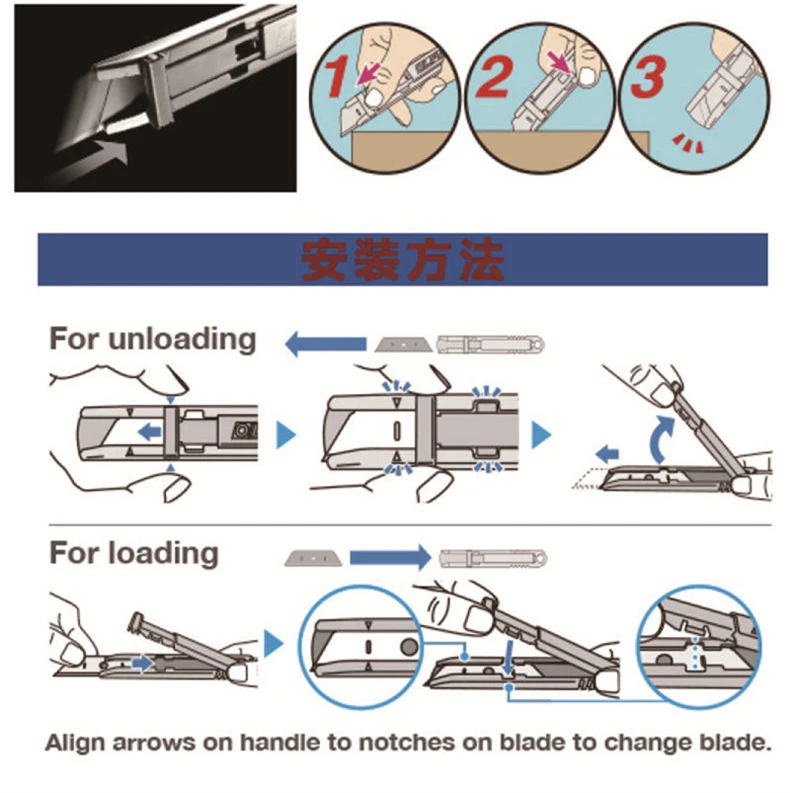 1 2 3

安装方法

For unloading

For loading

Align arrows on handle to notches on blade to change blade.