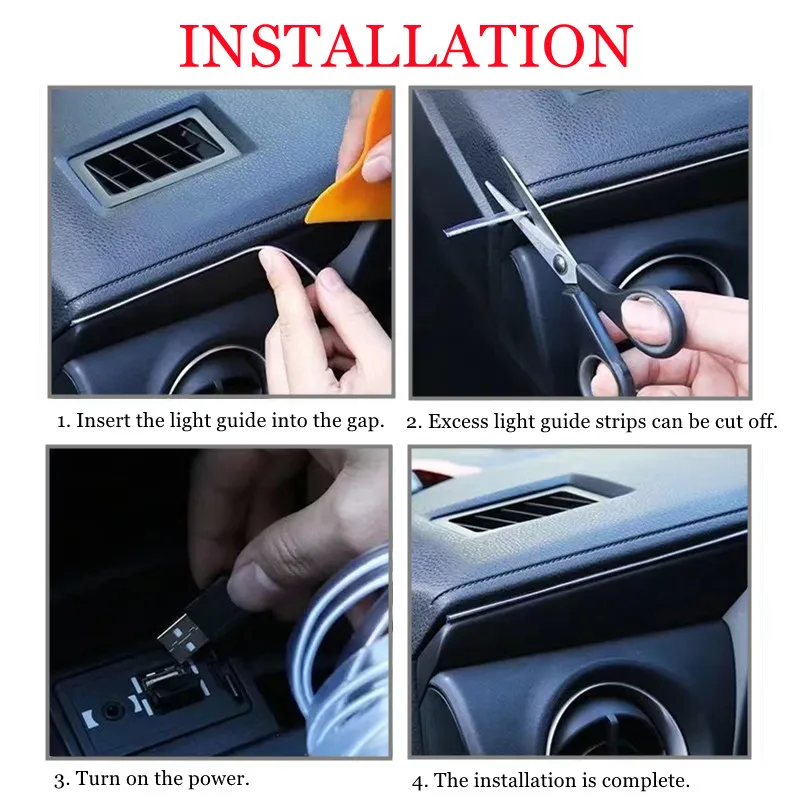 INSTALLATION

1. Insert the light guide into the gap.

2. Excess light guide strips can be cut off.

3. Turn on the power.

4. The installation is complete.