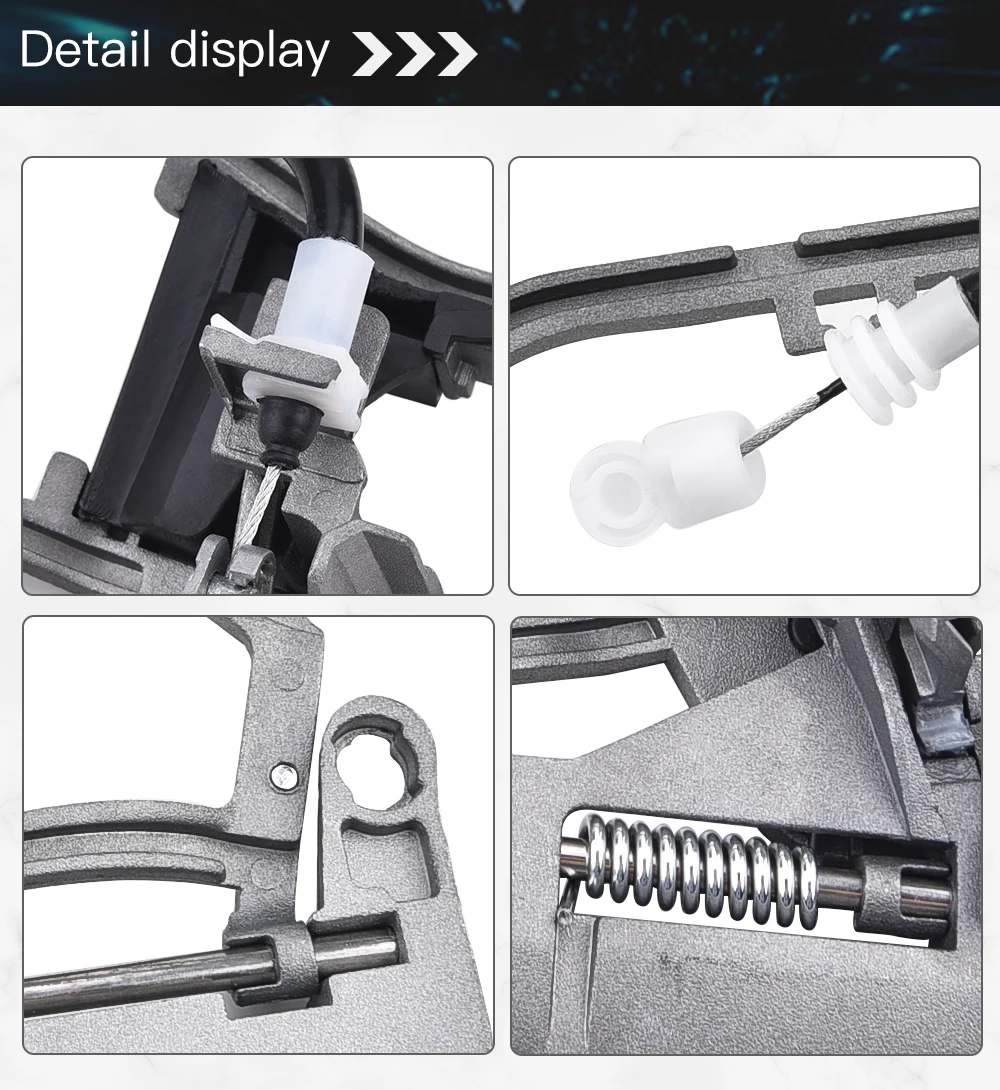 Detail display