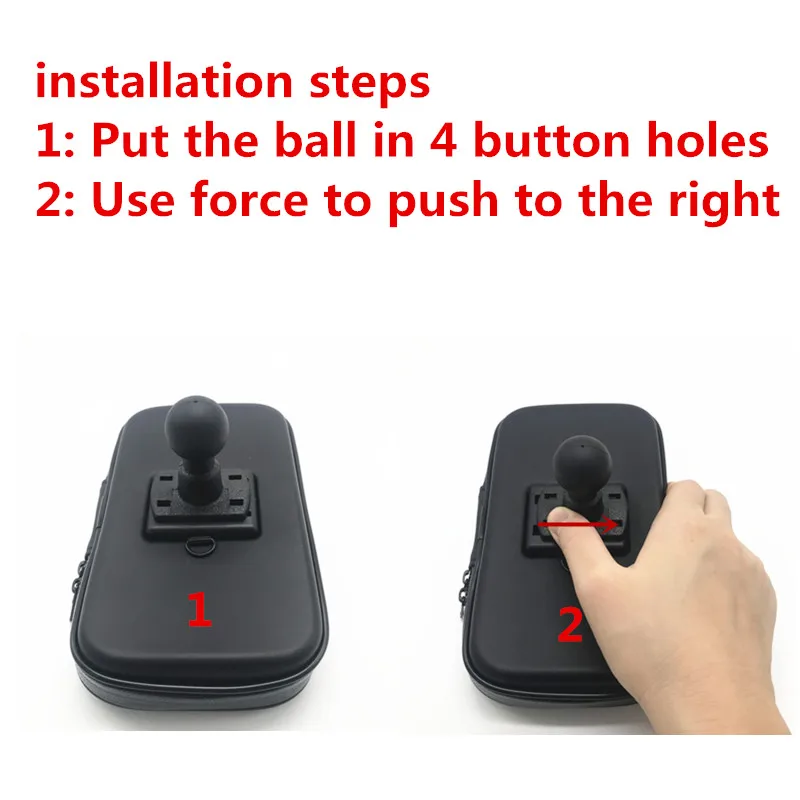 installation steps
1: Put the ball in 4 button holes
2: Use force to push to the right

1

2