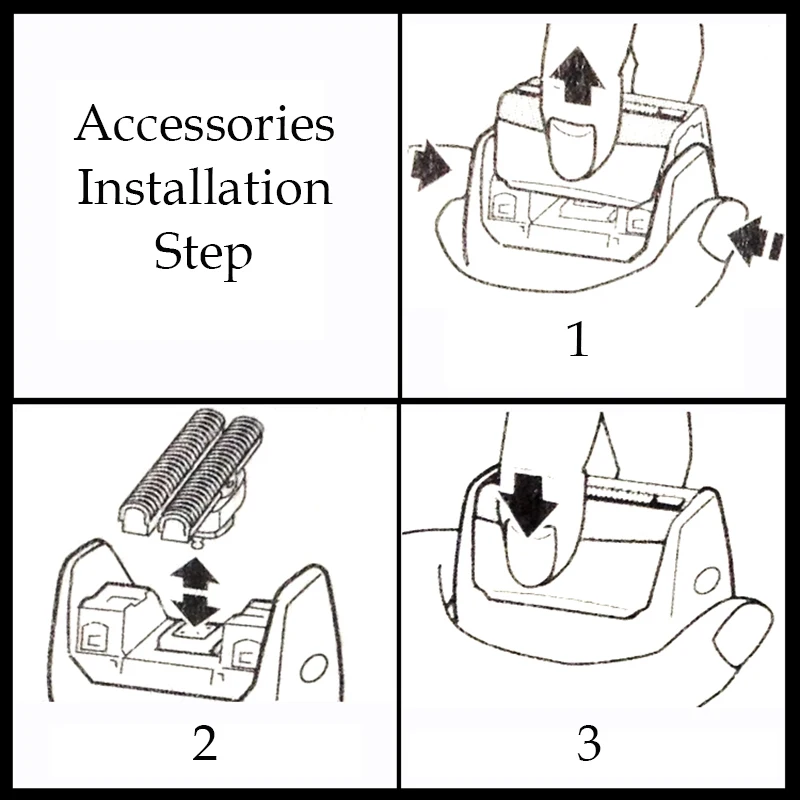 Accessories Installation Step

1

2

3