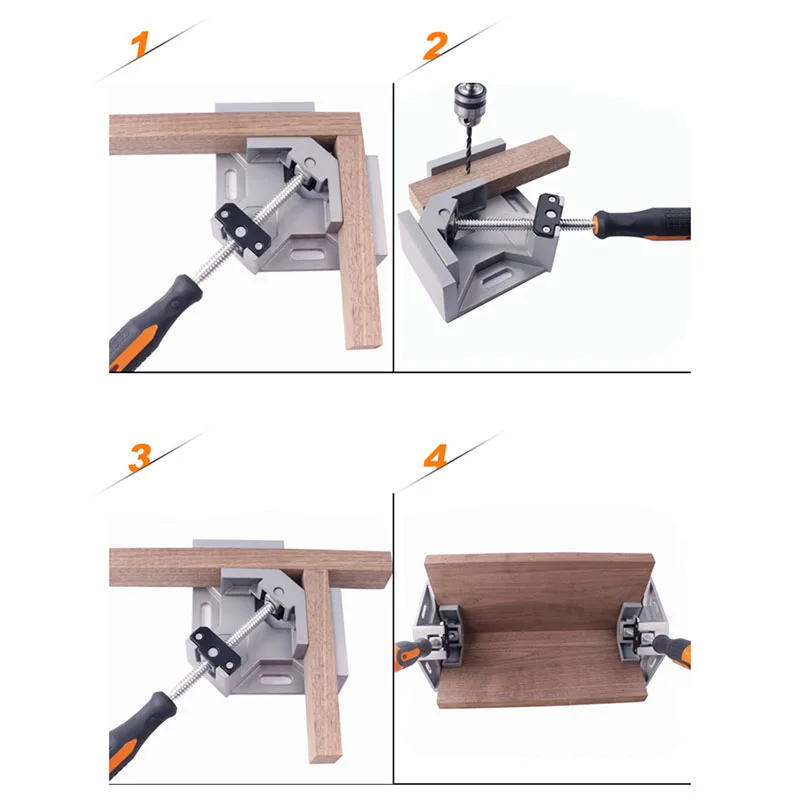 1

2

3

4