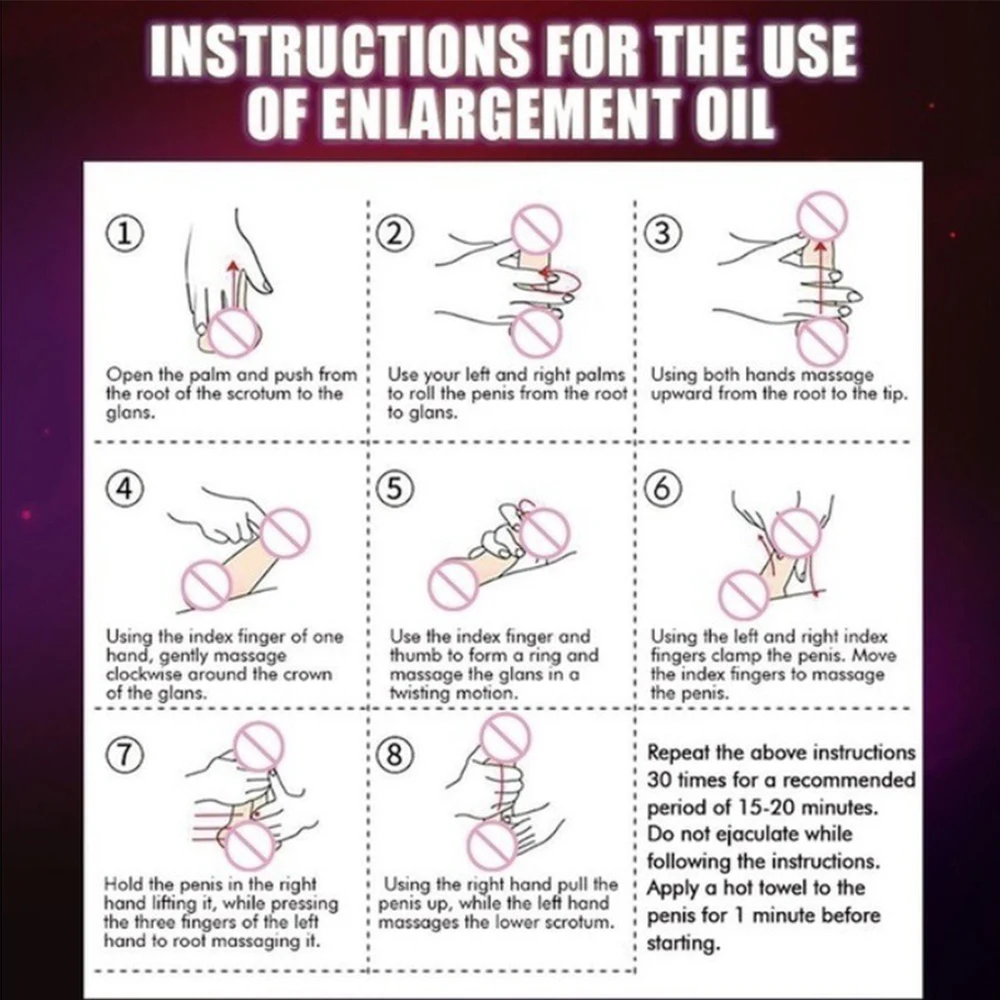 INSTRUCTIONS FOR THE USE OF ENLARGEMENT OIL

①
Open the palm and push from the root of the scrotum to the glans.

②
Use your left and right palms to roll the penis from the root to glans.

③
Using both hands massage upward from the root to the tip.

④
Using the index finger of one hand, gently massage clockwise around the crown of the glans.

⑤
Use the index finger and thumb to form a ring and massage the glans in a twisting motion.

⑥
Using the left and right index fingers clamp the penis. Move the index fingers to massage the penis.

⑦
Hold the penis in the right hand lifting it, while pressing the three fingers of the left hand to root massaging it.

⑧
Using the right hand pull the penis up, while the left hand massages the lower scrotum.

Repeat the above instructions 30 times for a recommended period of 15-20 minutes. Do not ejaculate while following the instructions. Apply a hot towel to the penis for 1 minute before starting.