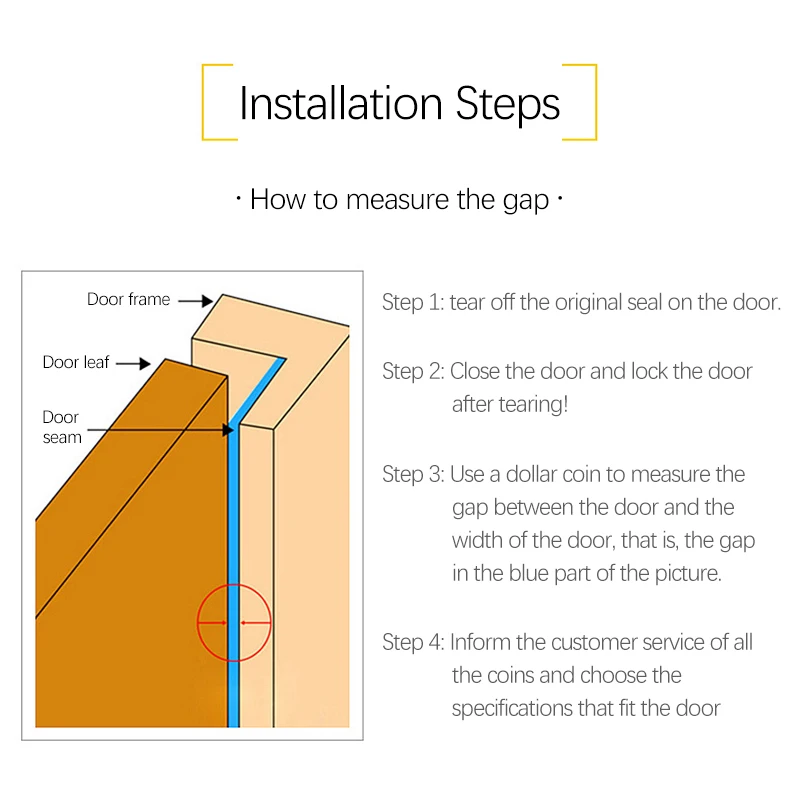 Installation Steps

· How to measure the gap ·

Door frame

Door leaf

Door seam

Step 1: tear off the original seal on the door.

Step 2: Close the door and lock the door after tearing!

Step 3: Use a dollar coin to measure the gap between the door and the width of the door, that is, the gap in the blue part of the picture.

Step 4: Inform the customer service of all the coins and choose the specifications that fit the door